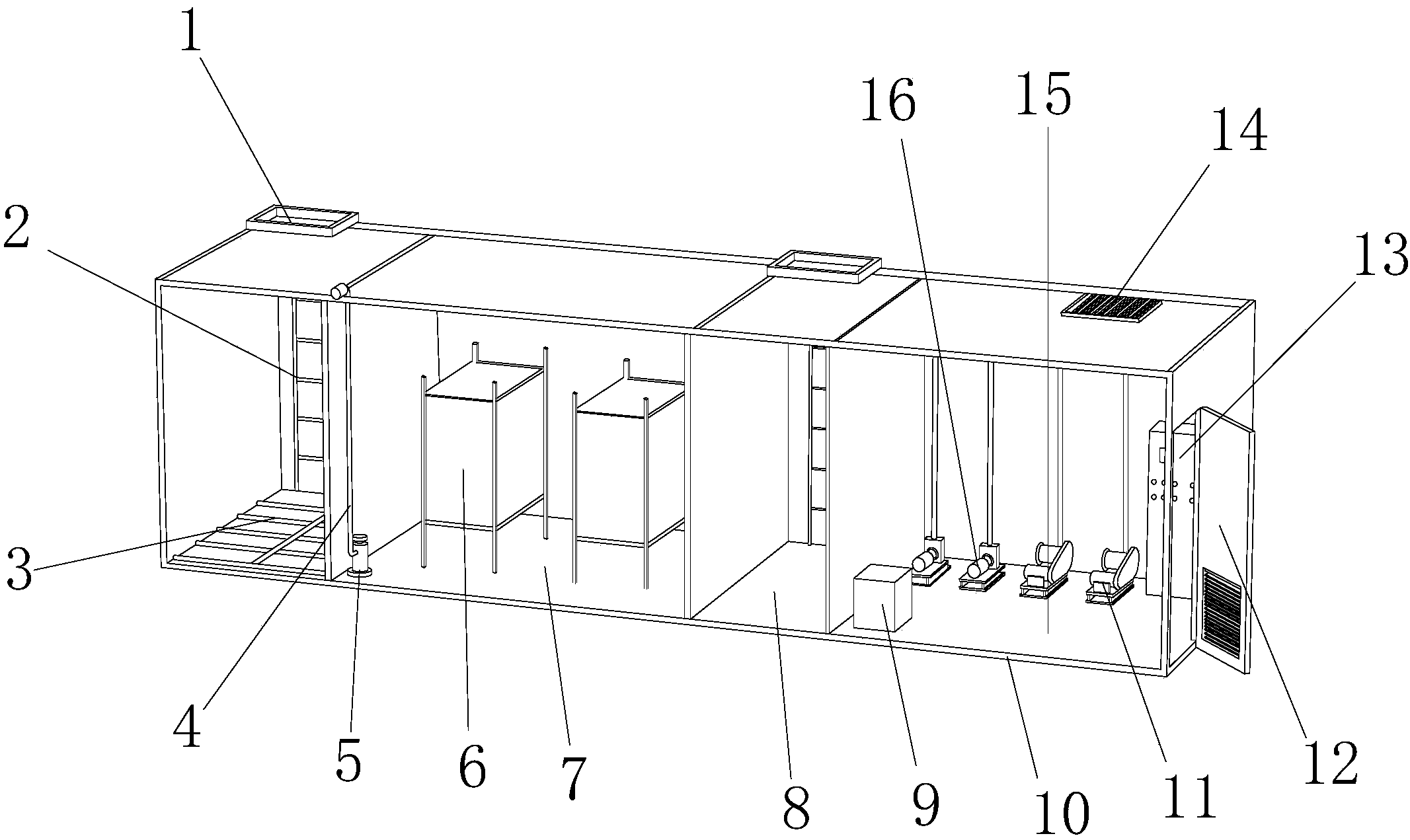 1
2
16
15
14
13
3
4
5
6
7
8
9
10
11
12