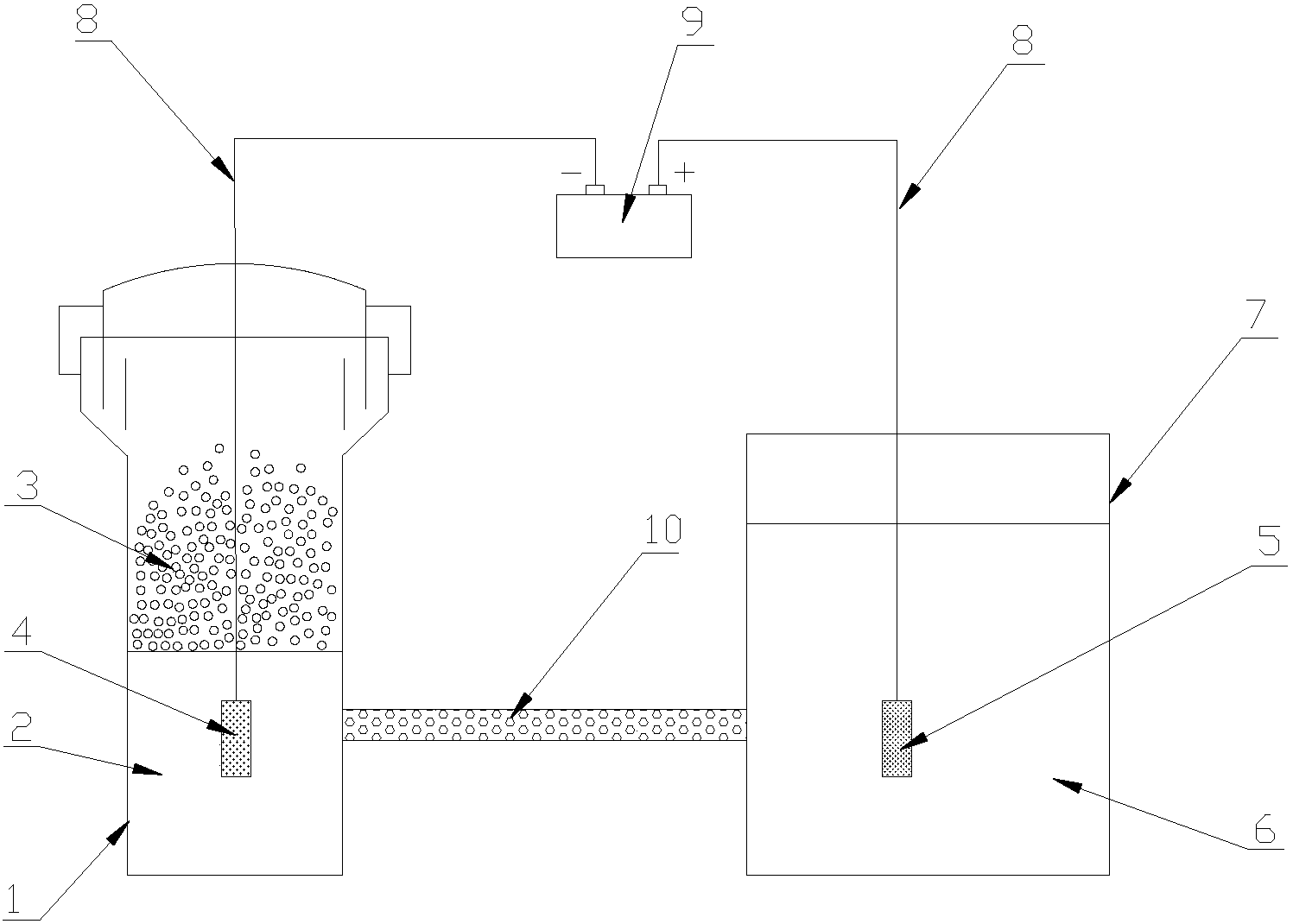 8
9
8
−
+
7
3
10
5
4
2
6
1