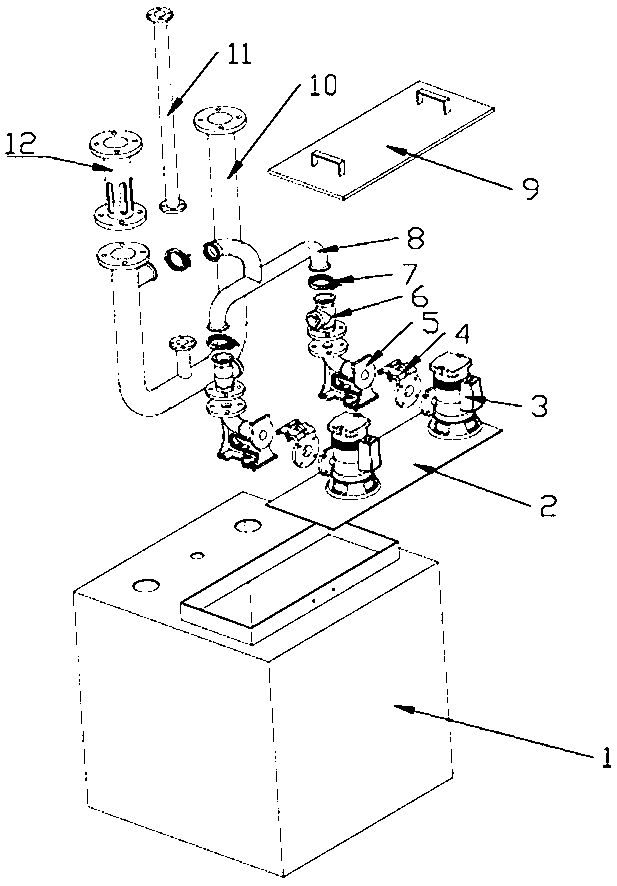 11
10
12
9
8
7
6
5
4
3
2
1