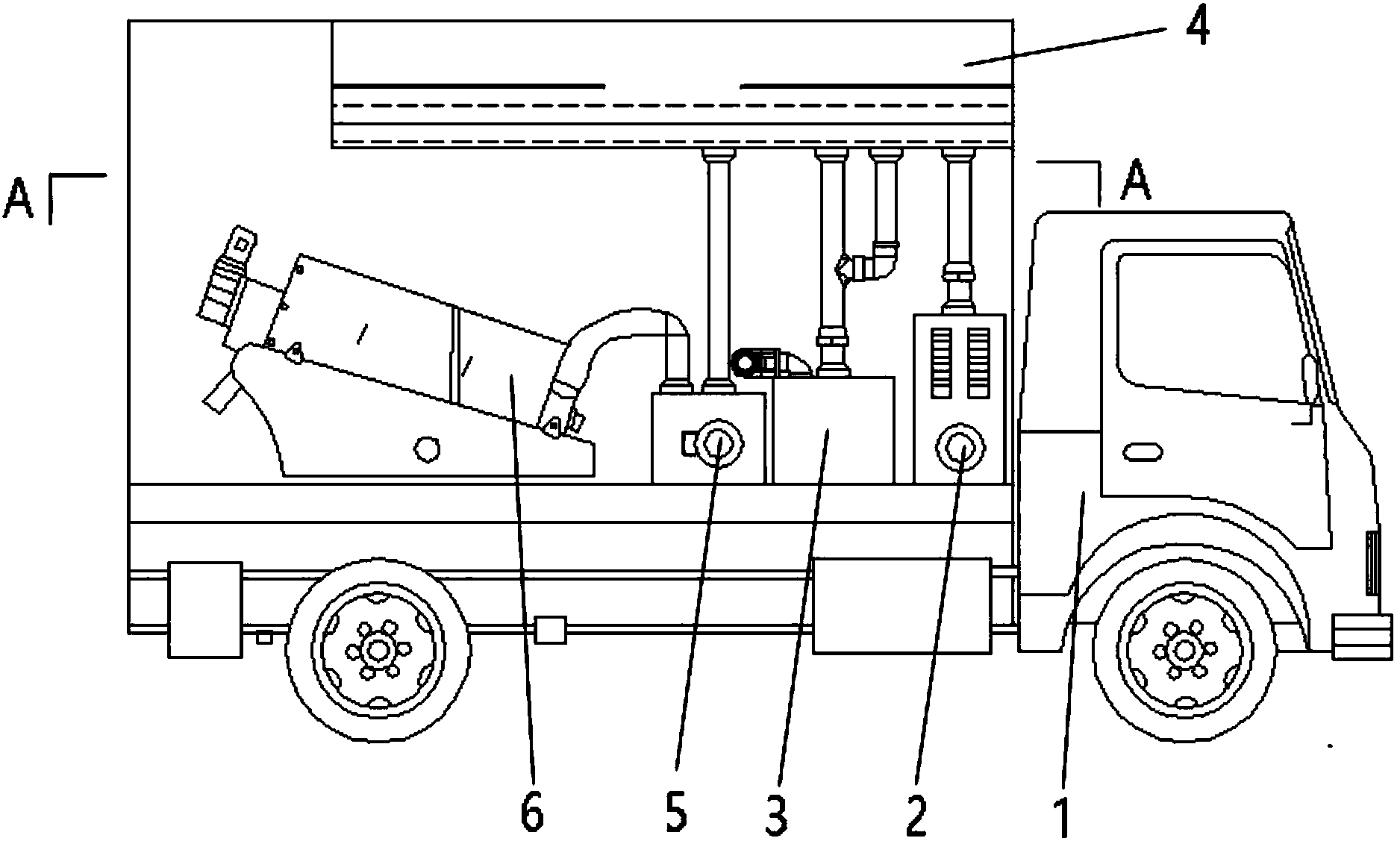 4
A
A
6
5
3
2
1