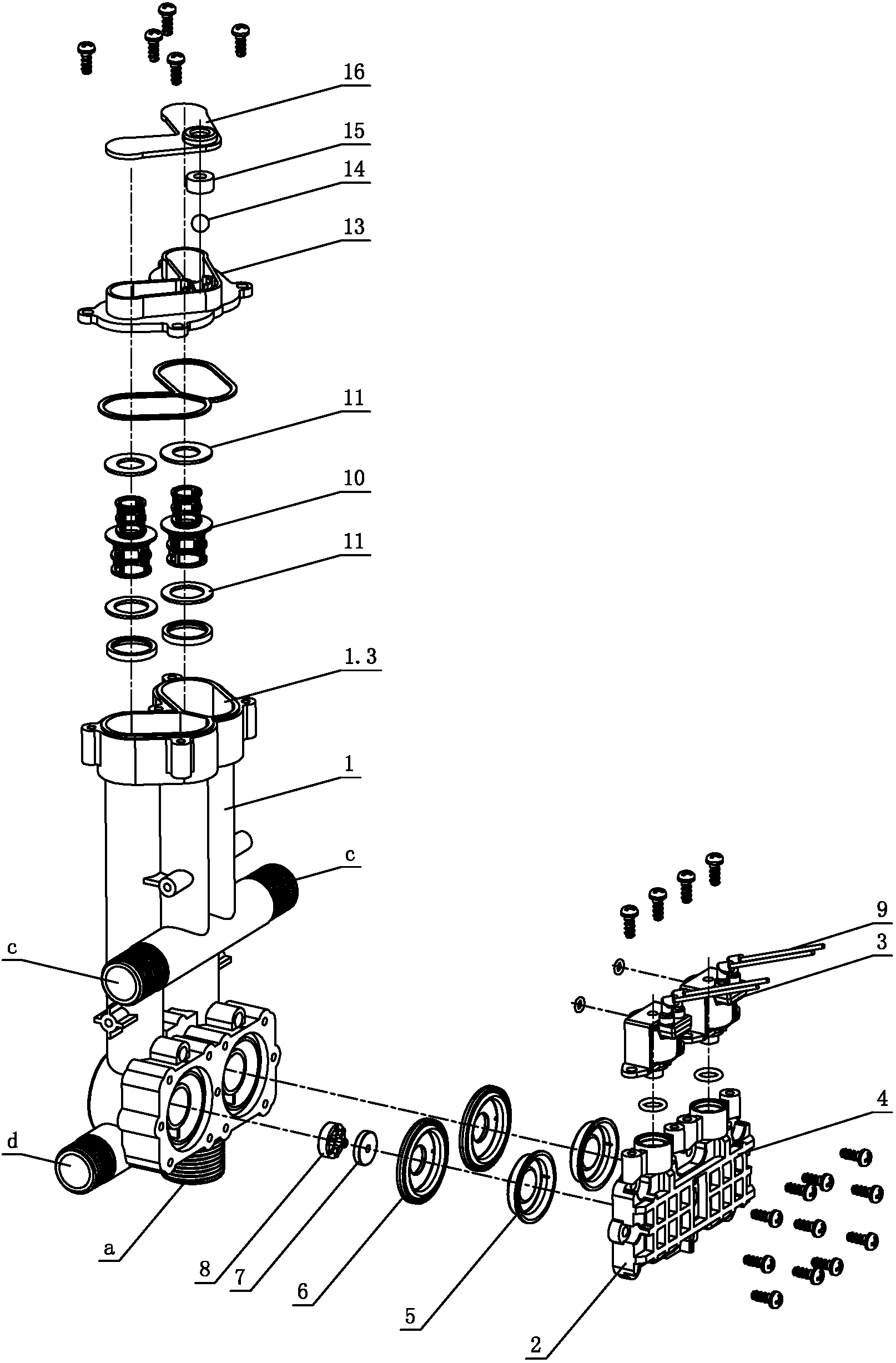 16
15
14
13
11
10
11
1.3
1
c
c
9
3
4
d
a
8
7
6
5
2