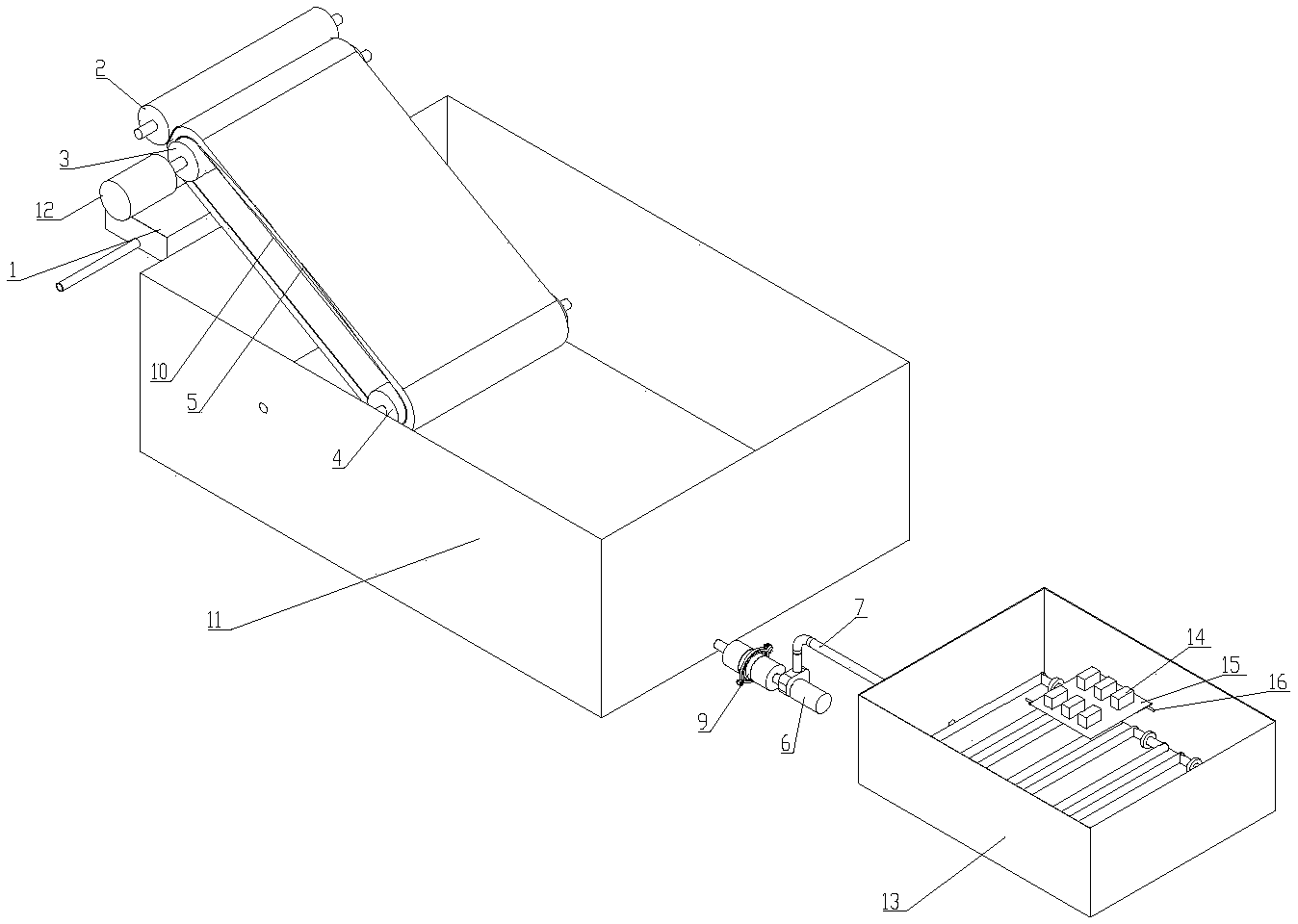 2
3
12
1
10
5
4
11
7
9
6
14
15
16
13