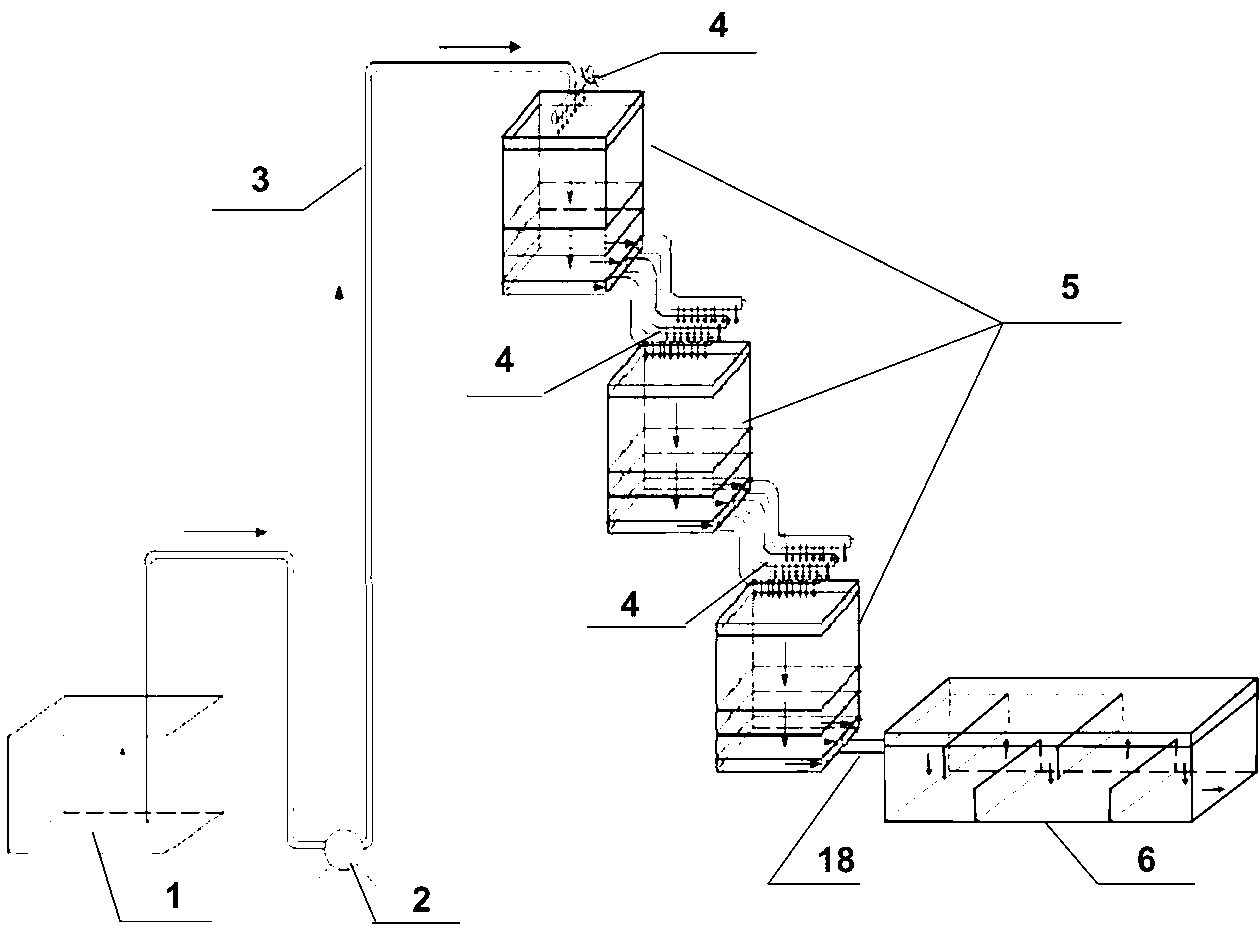 4
3
5
4
4
18
6
1
2