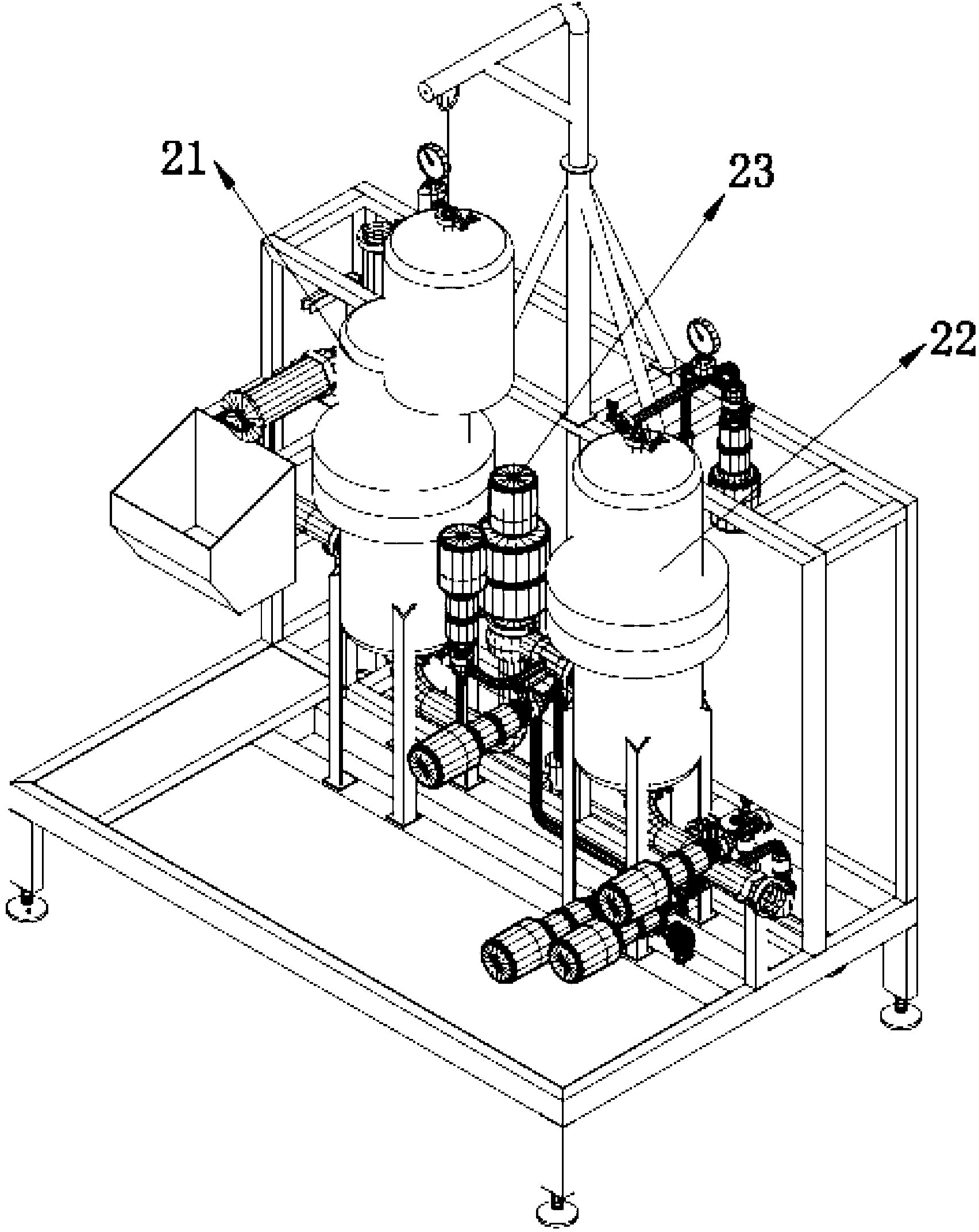 21

23

22