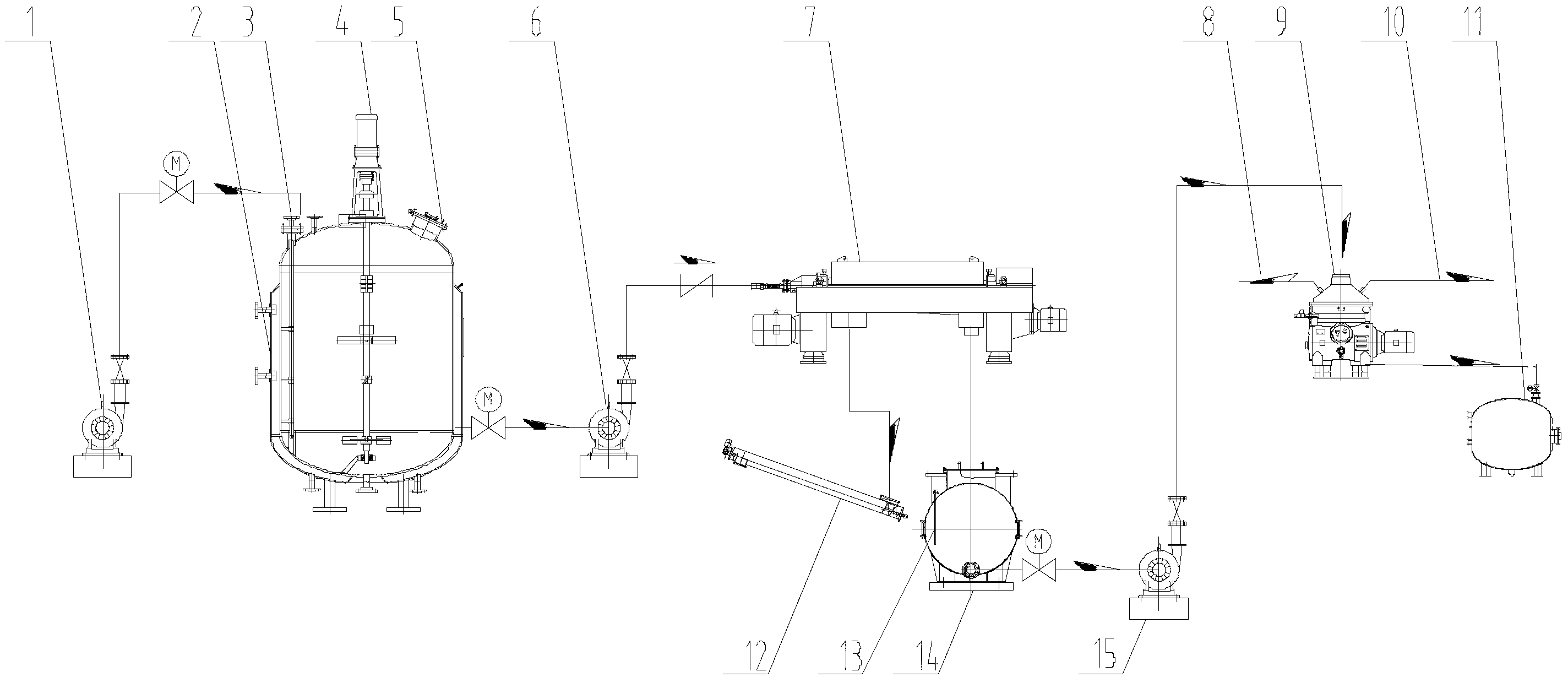 1
2
3
4
5
6
7
8
9
10
11
M
M
M
12
13
14
15