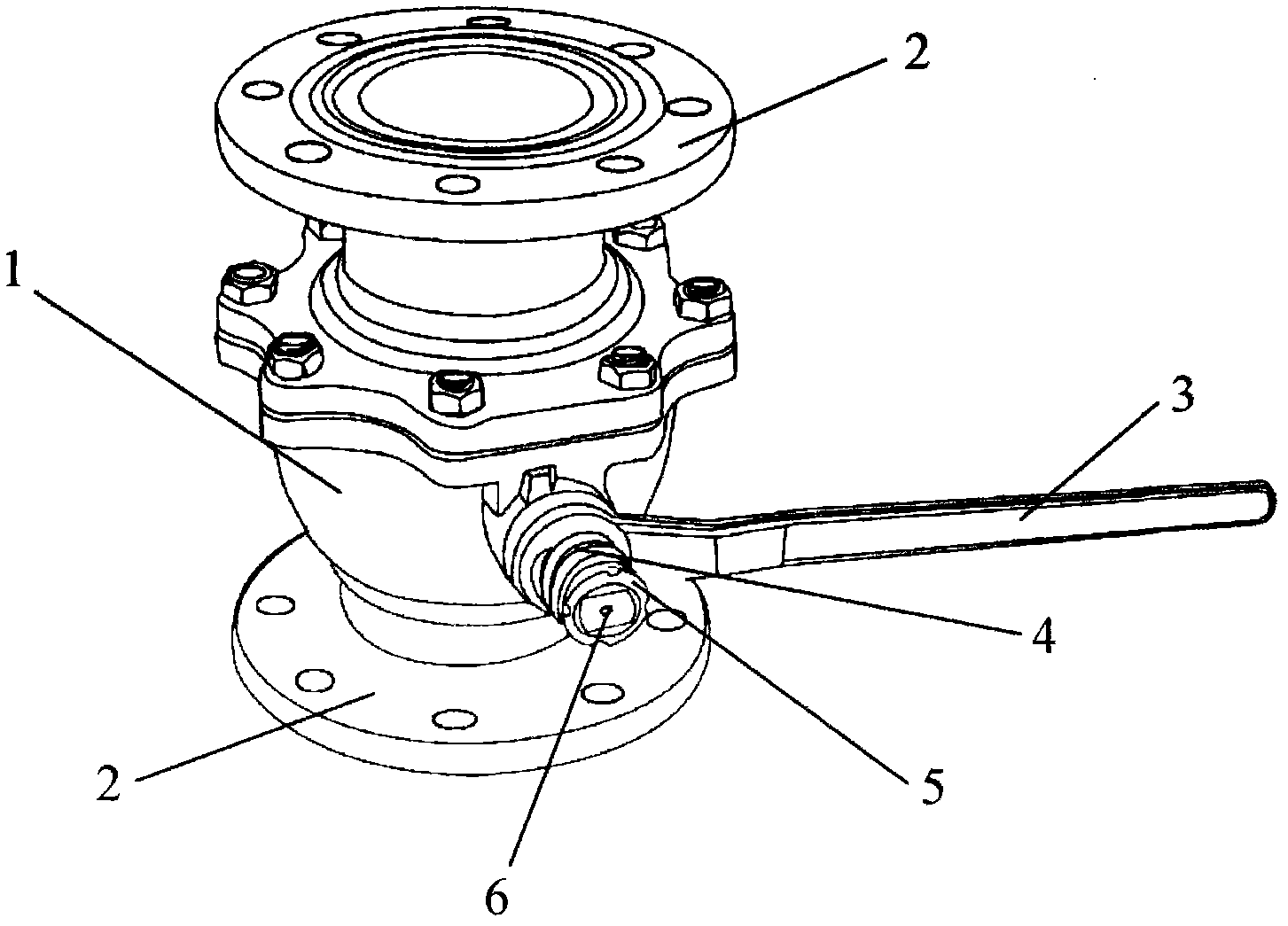 2
1
3
4
2
5
6