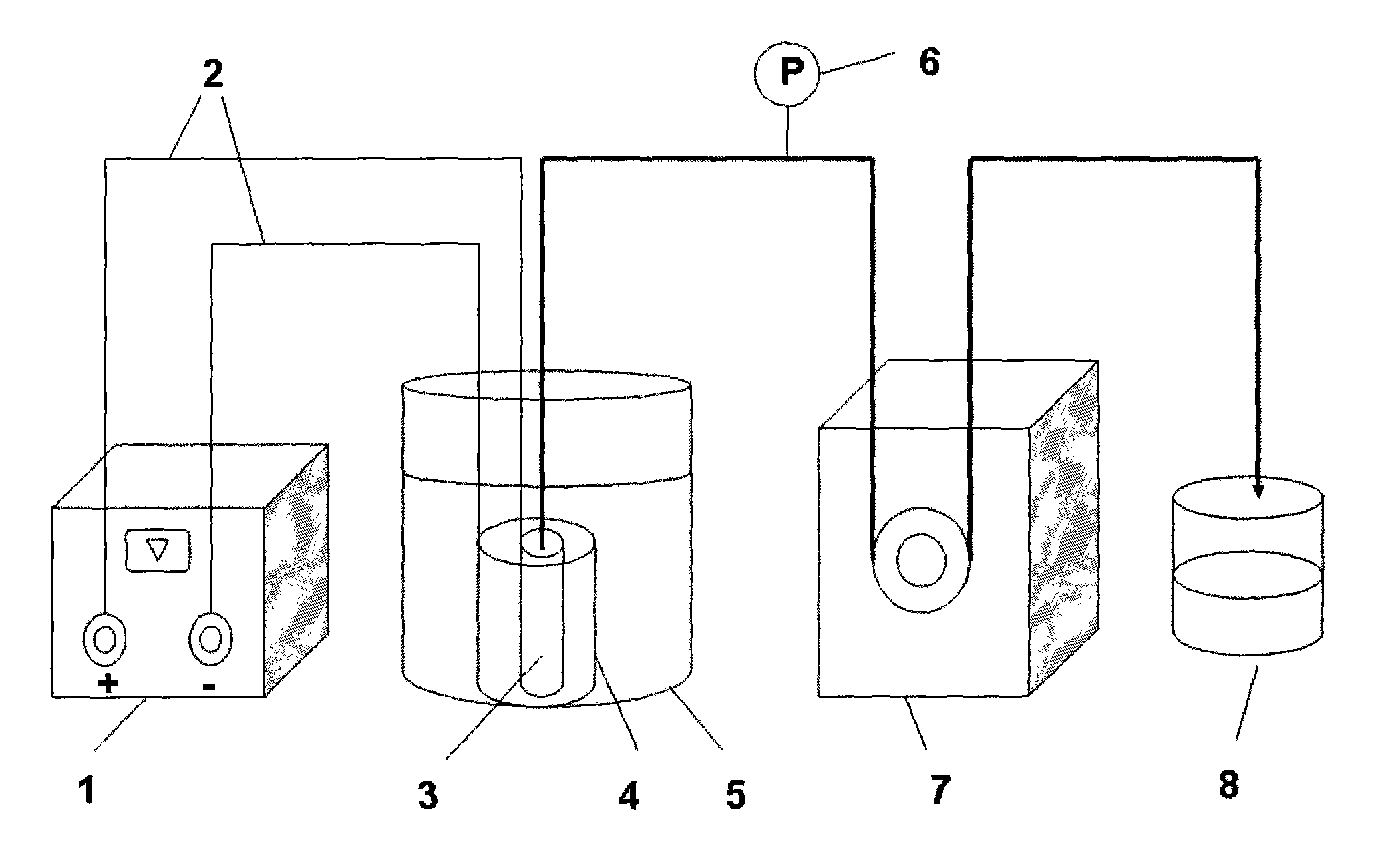 2
P
6
+
-
1
3
4
5
7
8