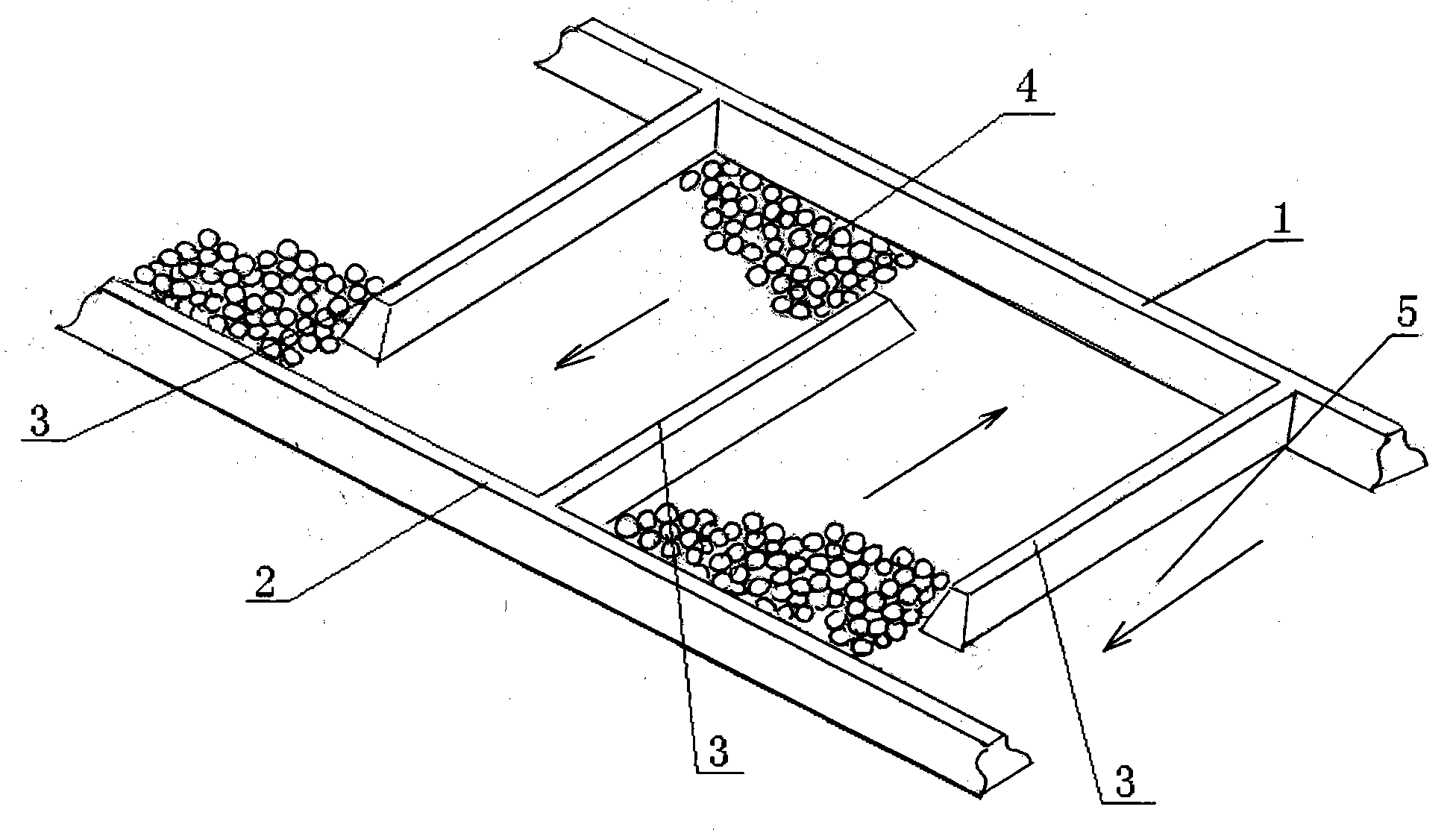 4
1
5
3
2
3
3