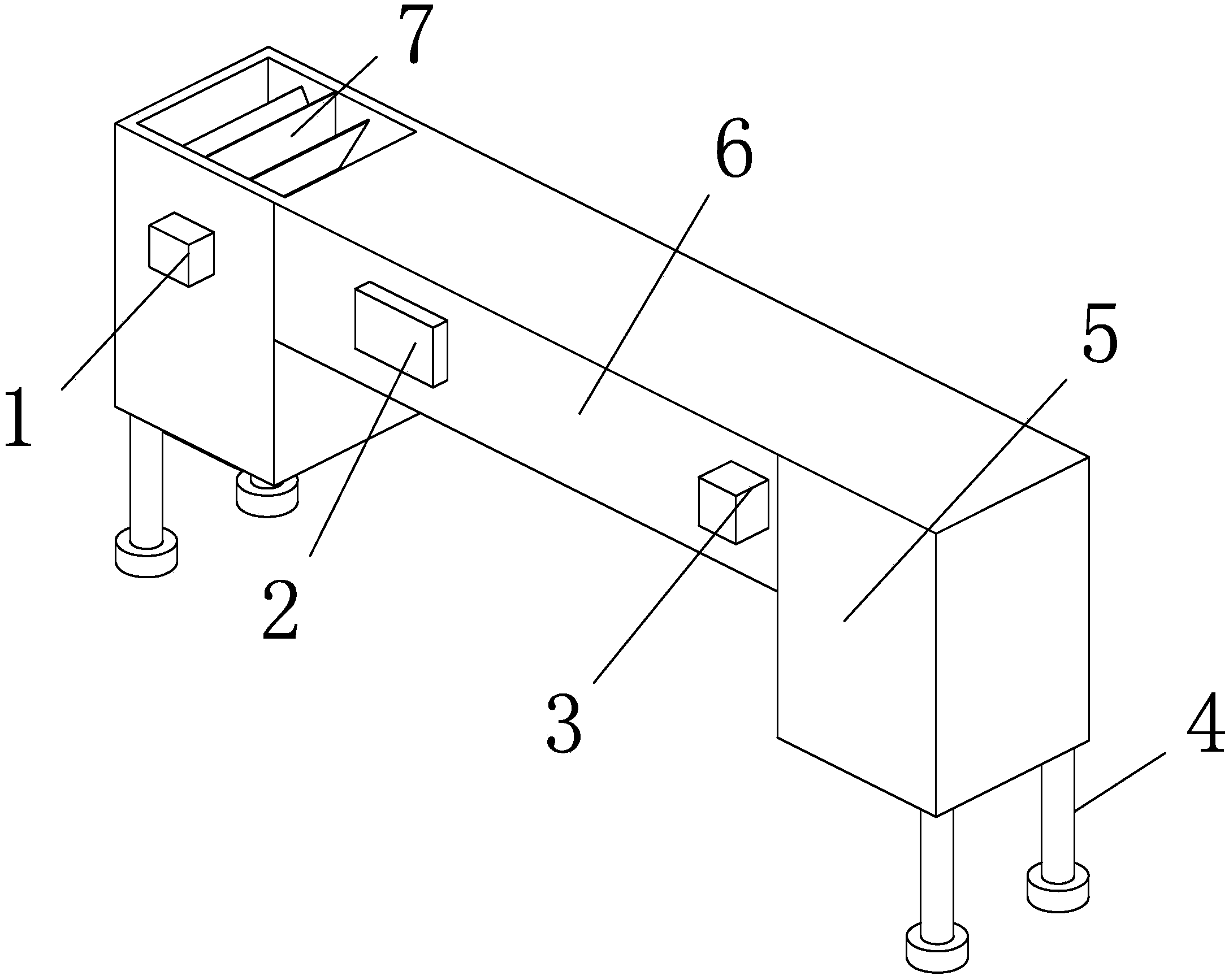 7
6
5
1
2
3
4