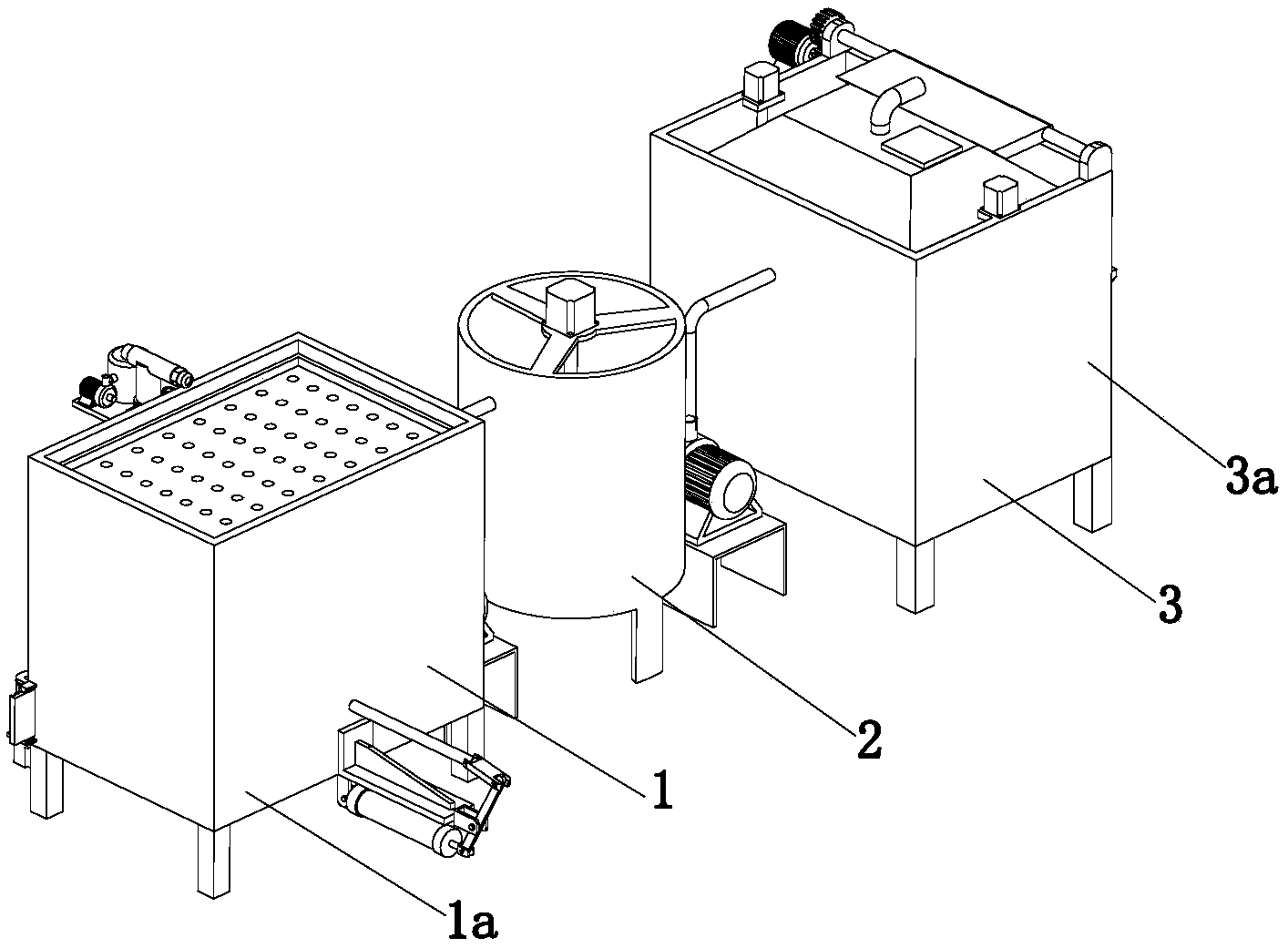 3a
3
2
1
1a