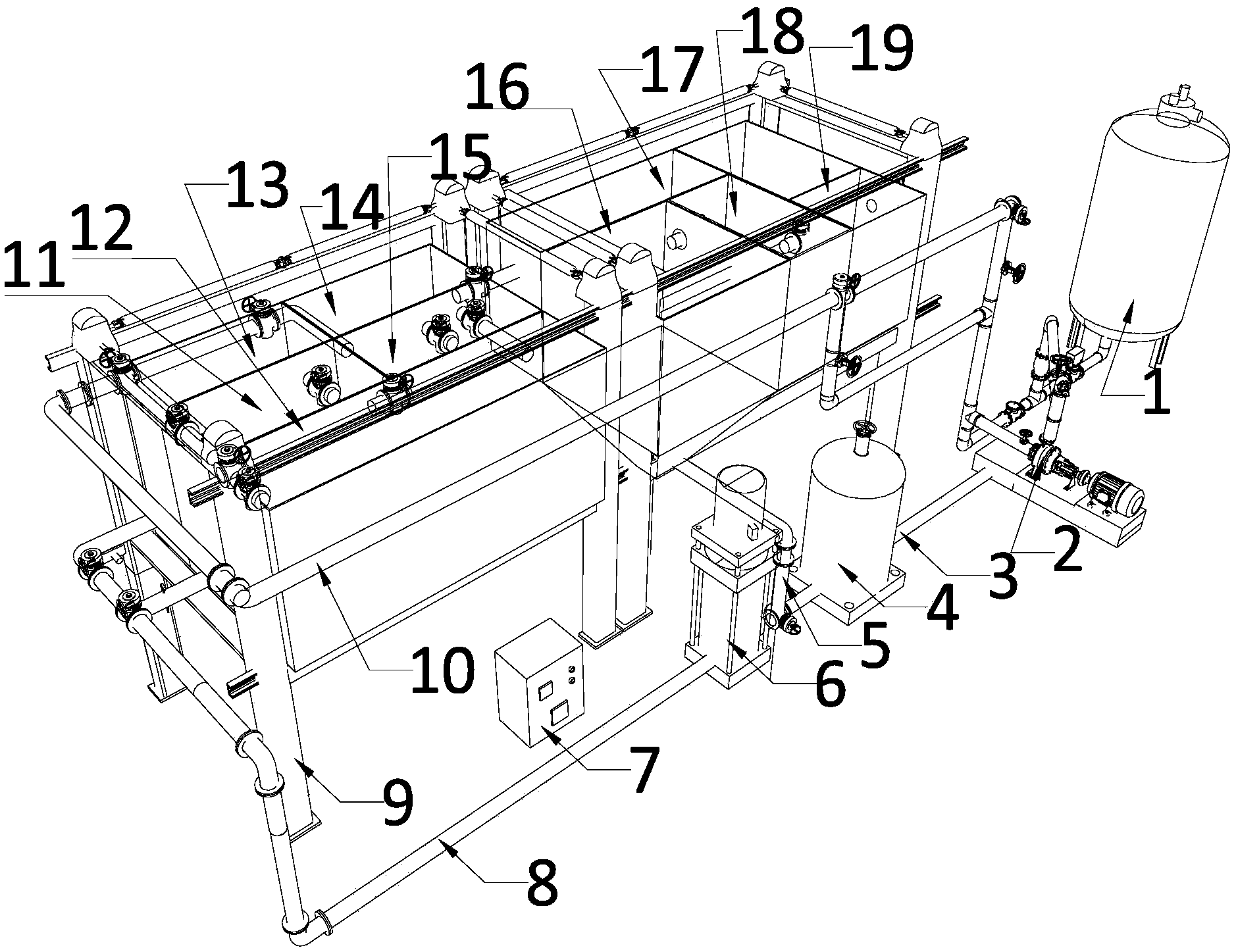 18
19
17
16
15
13
14
12
11
1
2
3
4
5
6
10
7
9
8