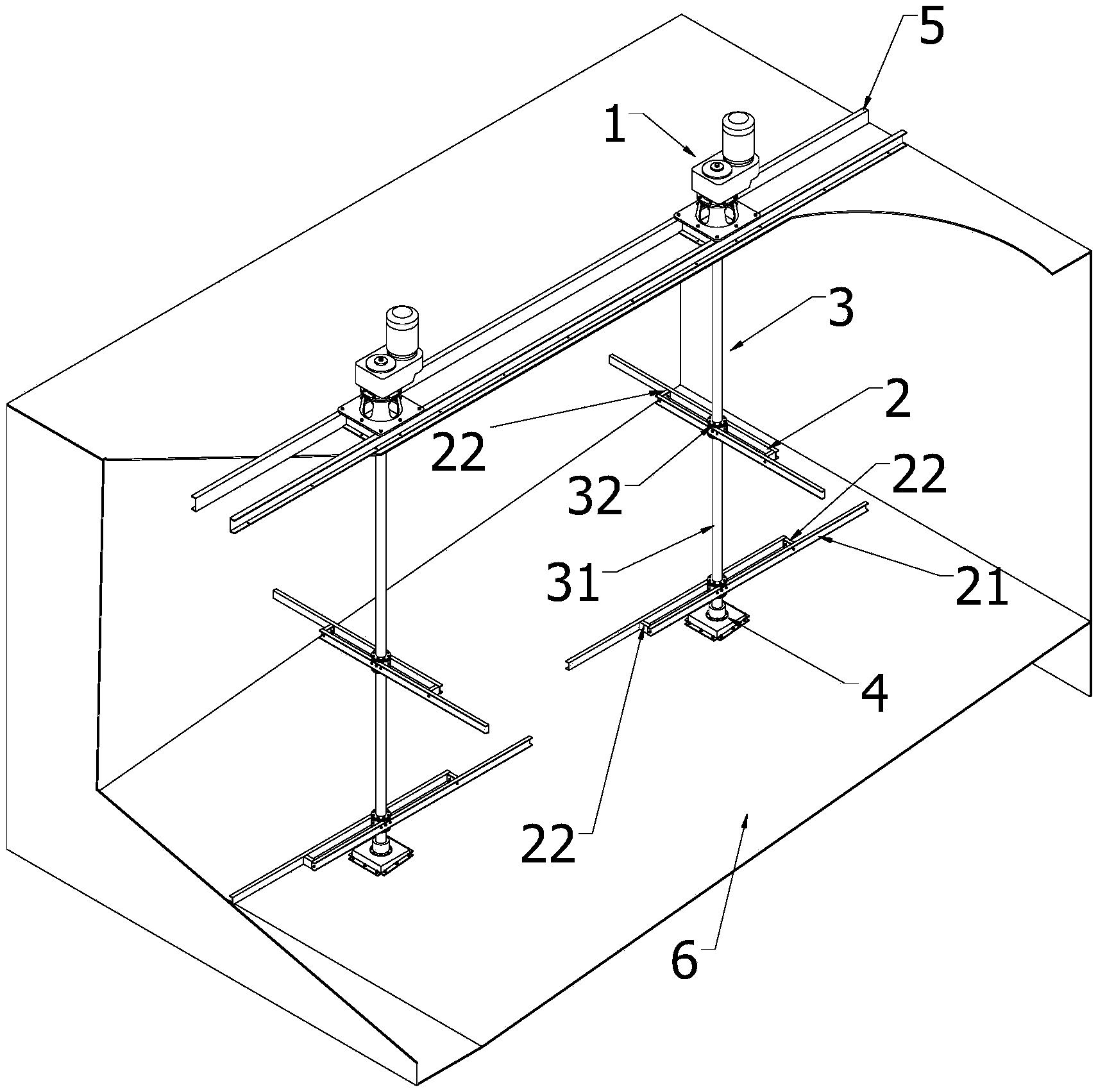 5
1
3
2
22
32
22
31
21
4
22
6