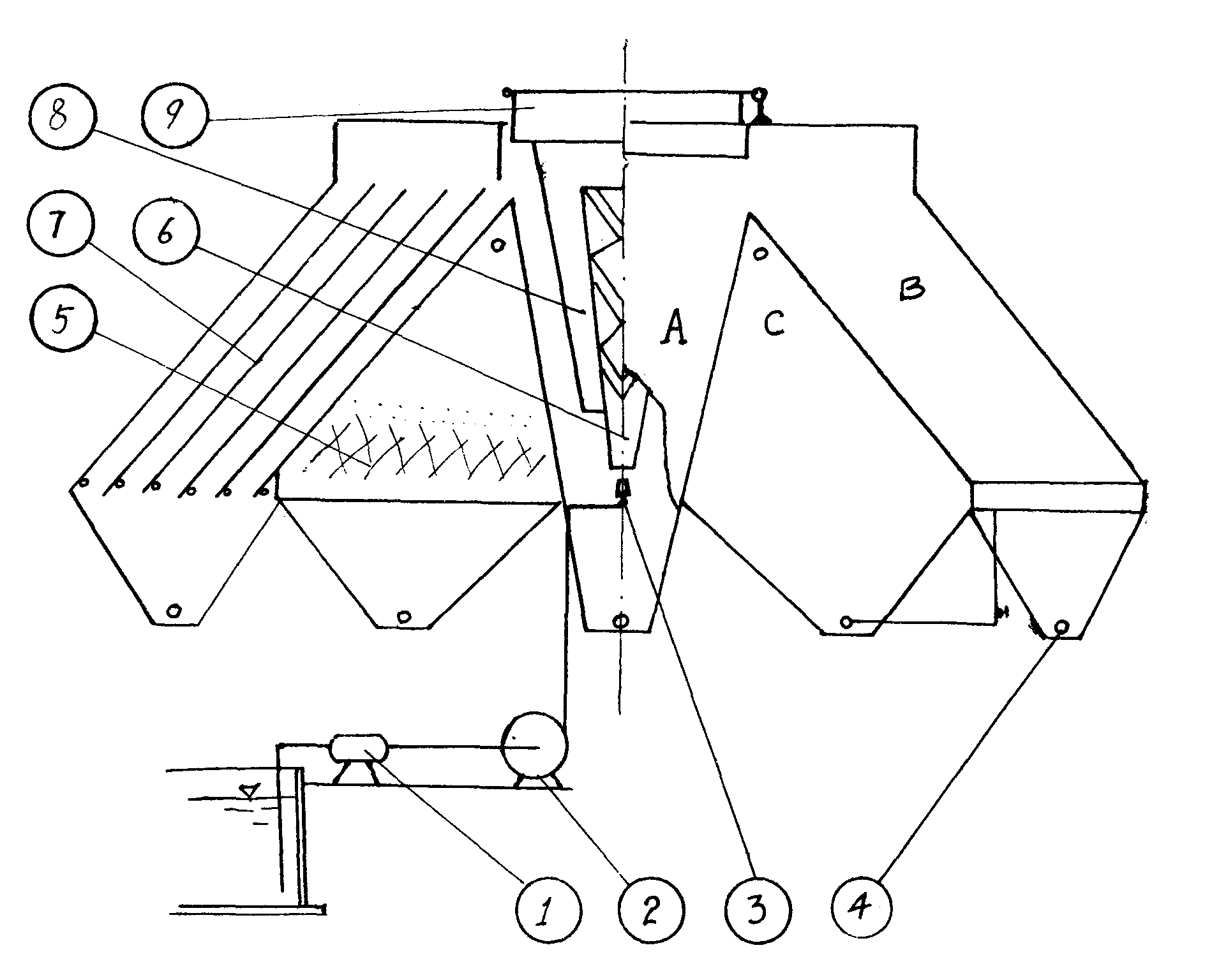 8
9
7
6
5
A
C
B
1
2
3
4