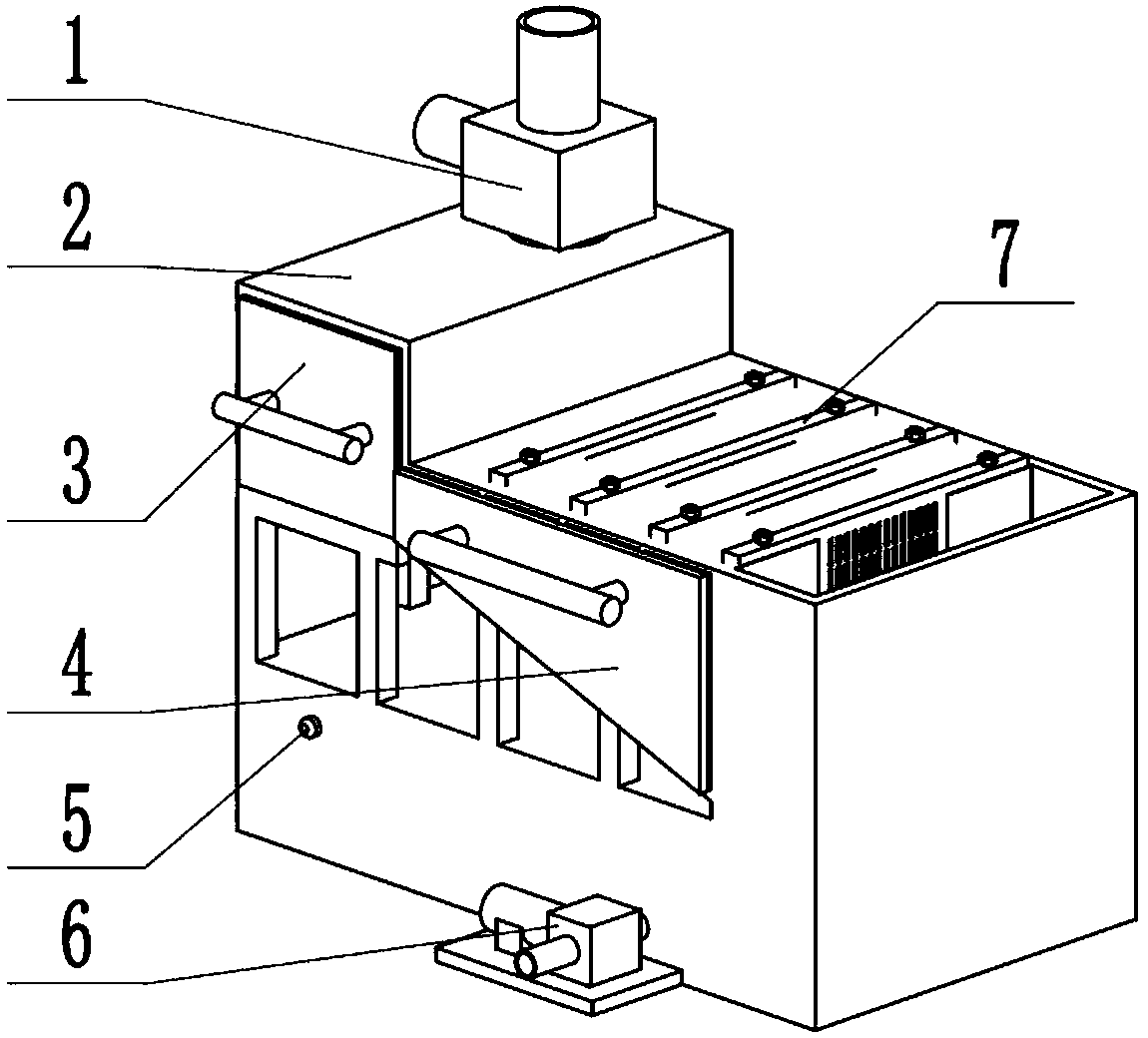 1
2
3
4
5
6
7