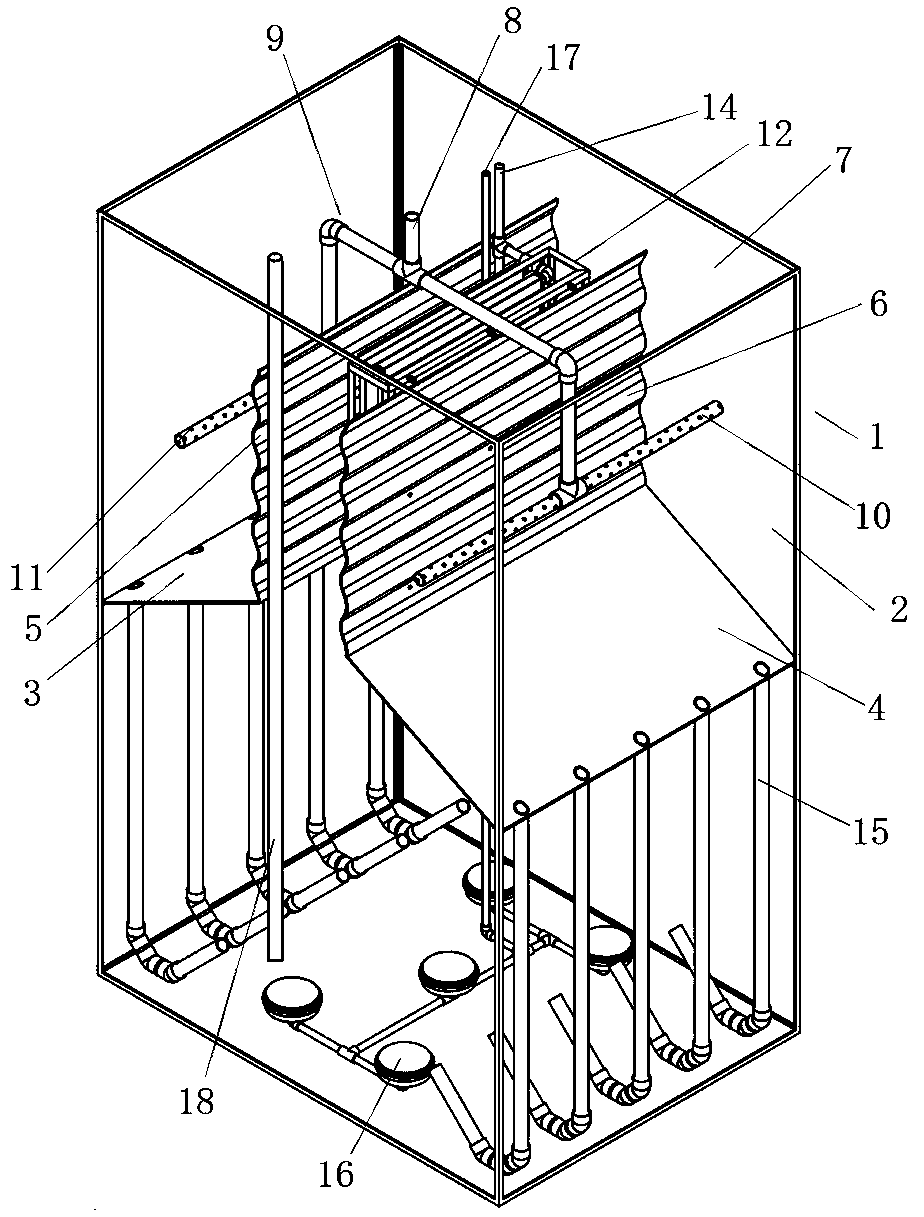 9
8
17
14
12
7
6
1
10
2
11
5
3
4
15
18
16