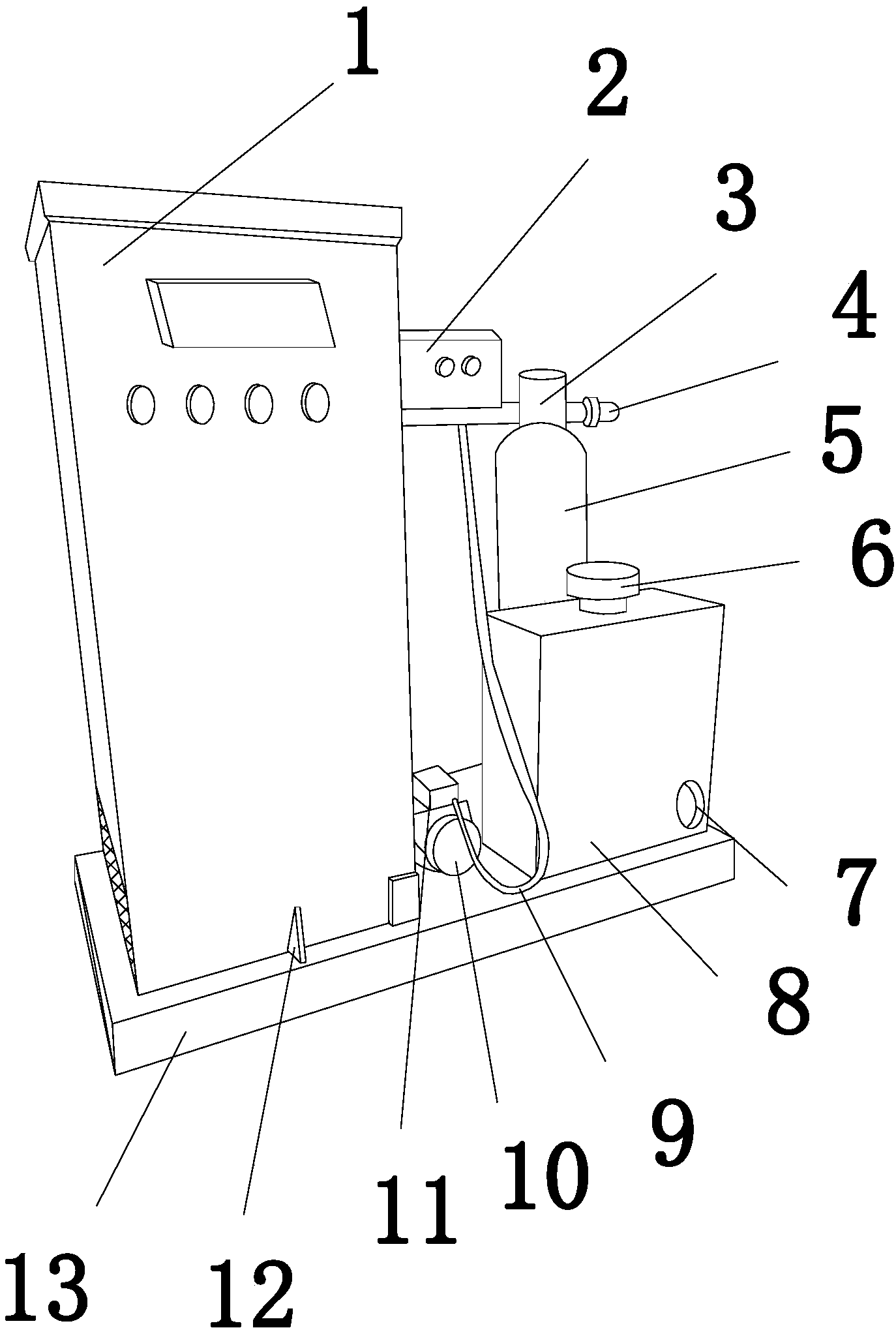 1
2
3
4
5
6
7
8
9
10
11
12
13