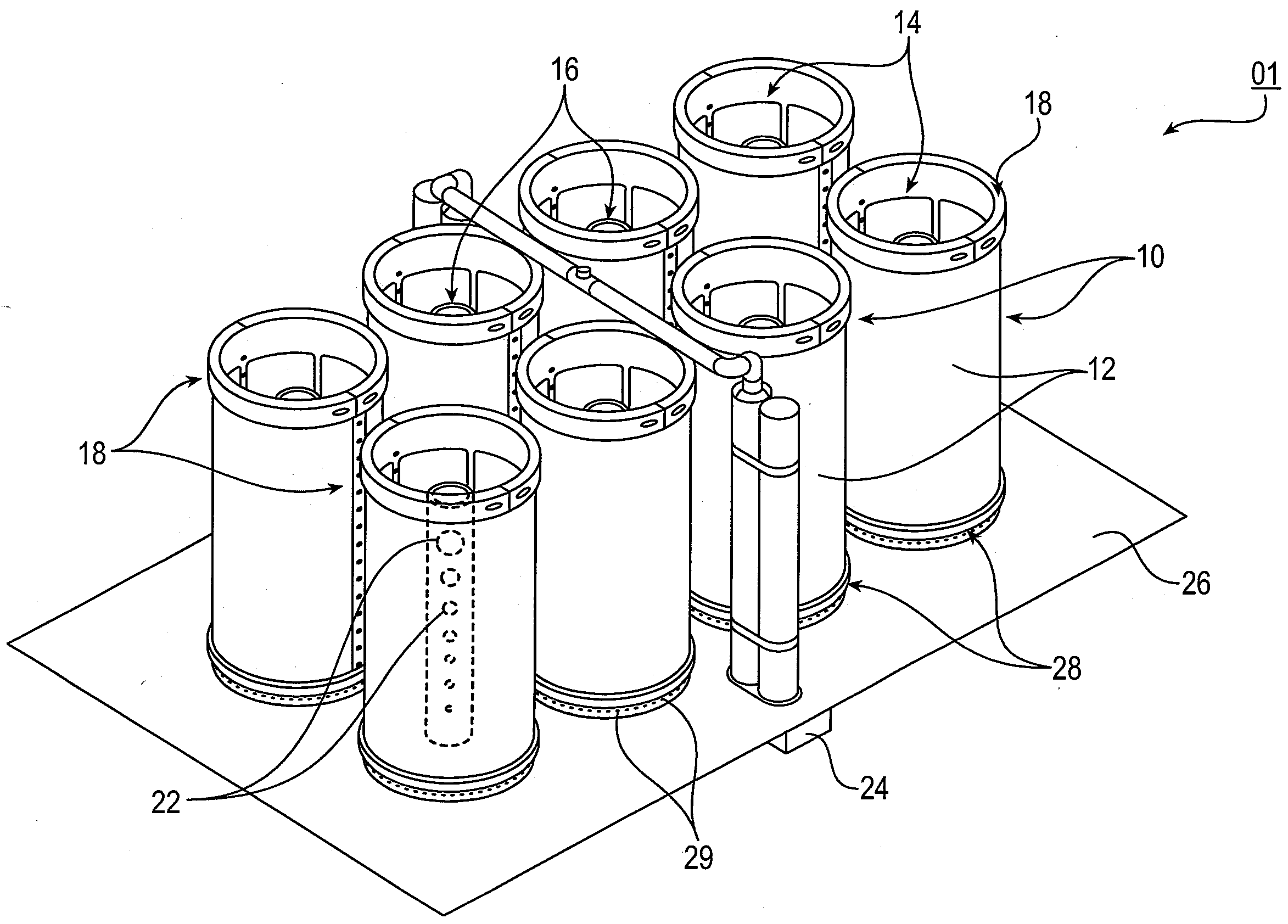 14
16
01
18
10
12
18
26
28
22
24
29