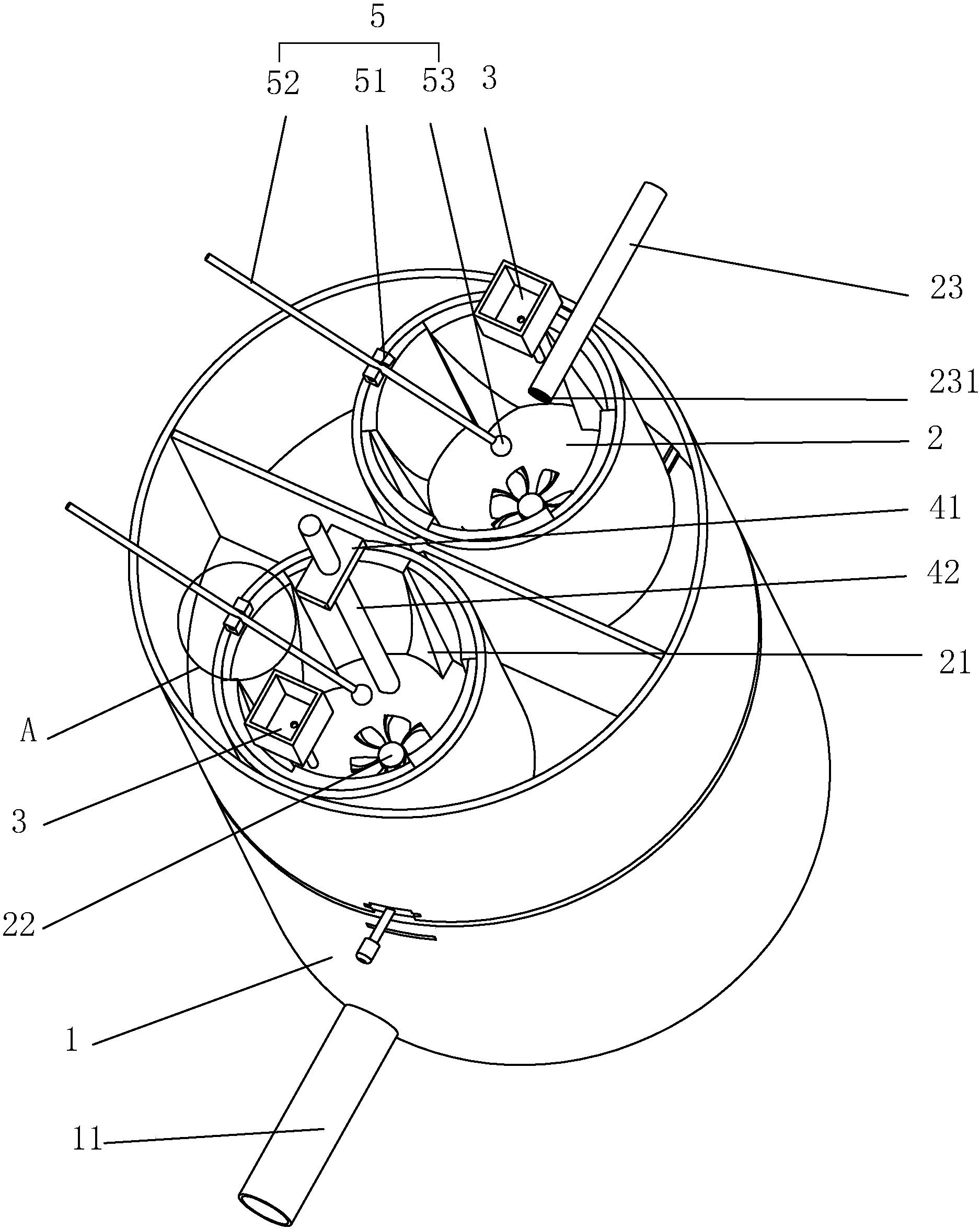 5

52 51 53 3

23

231

2

41

42

21

A

3

22

1

11