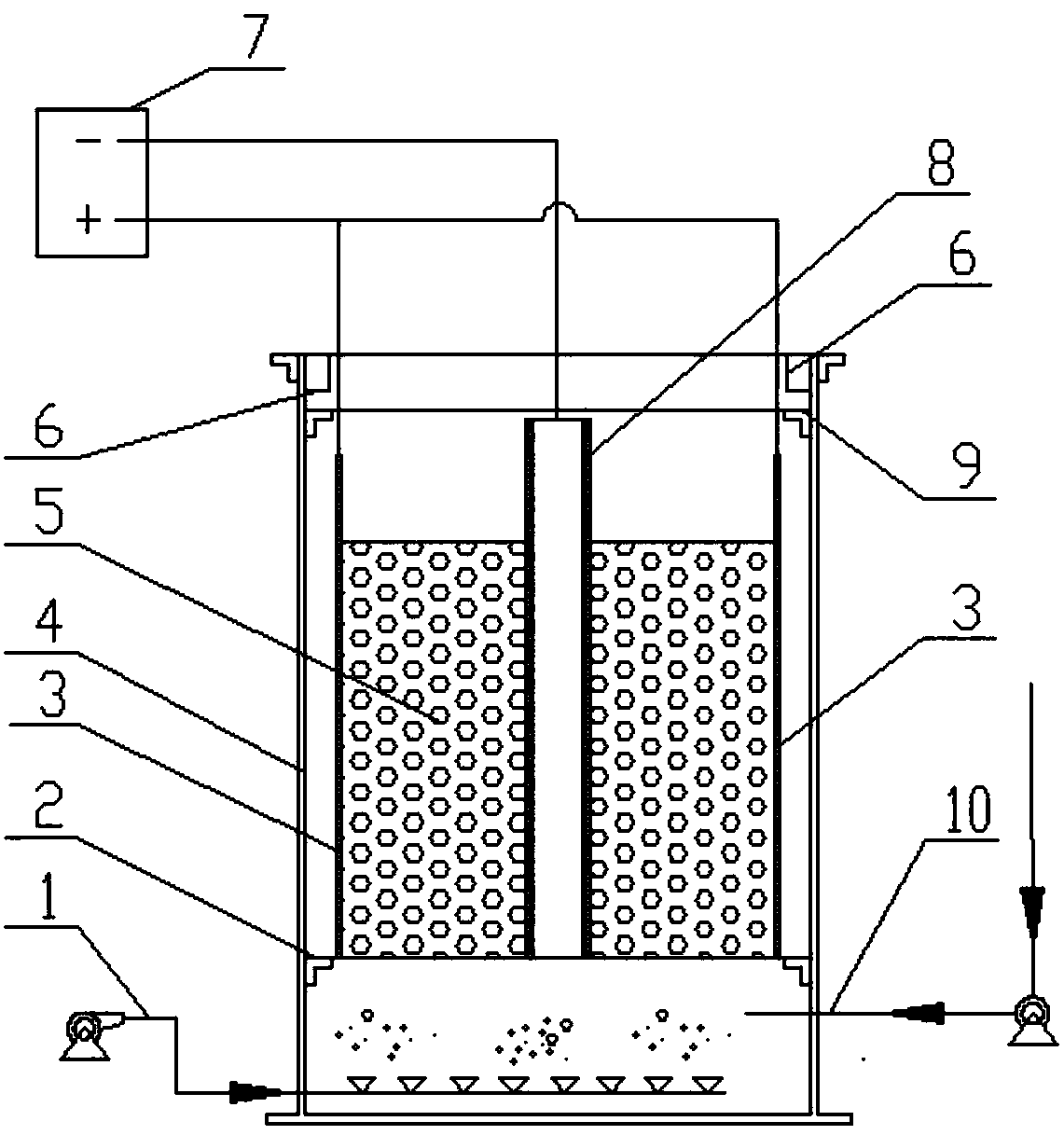 7
−
+
8
6
6
9
5
4
3
3
2
10
1