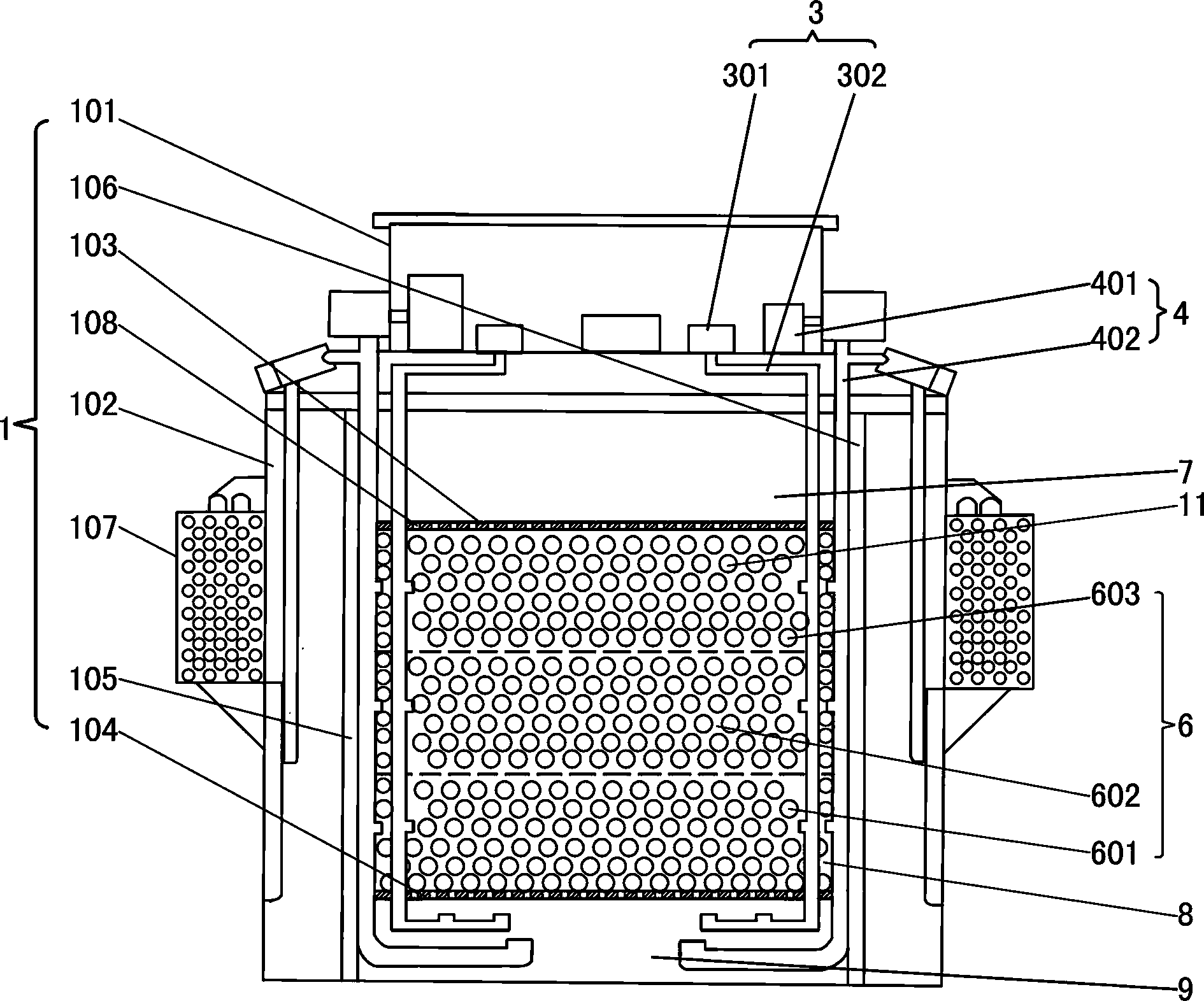 3
301
302
101
106
103
108
1
102
107
105
104
401
4
402
7
11
603
6
602
601
8
9