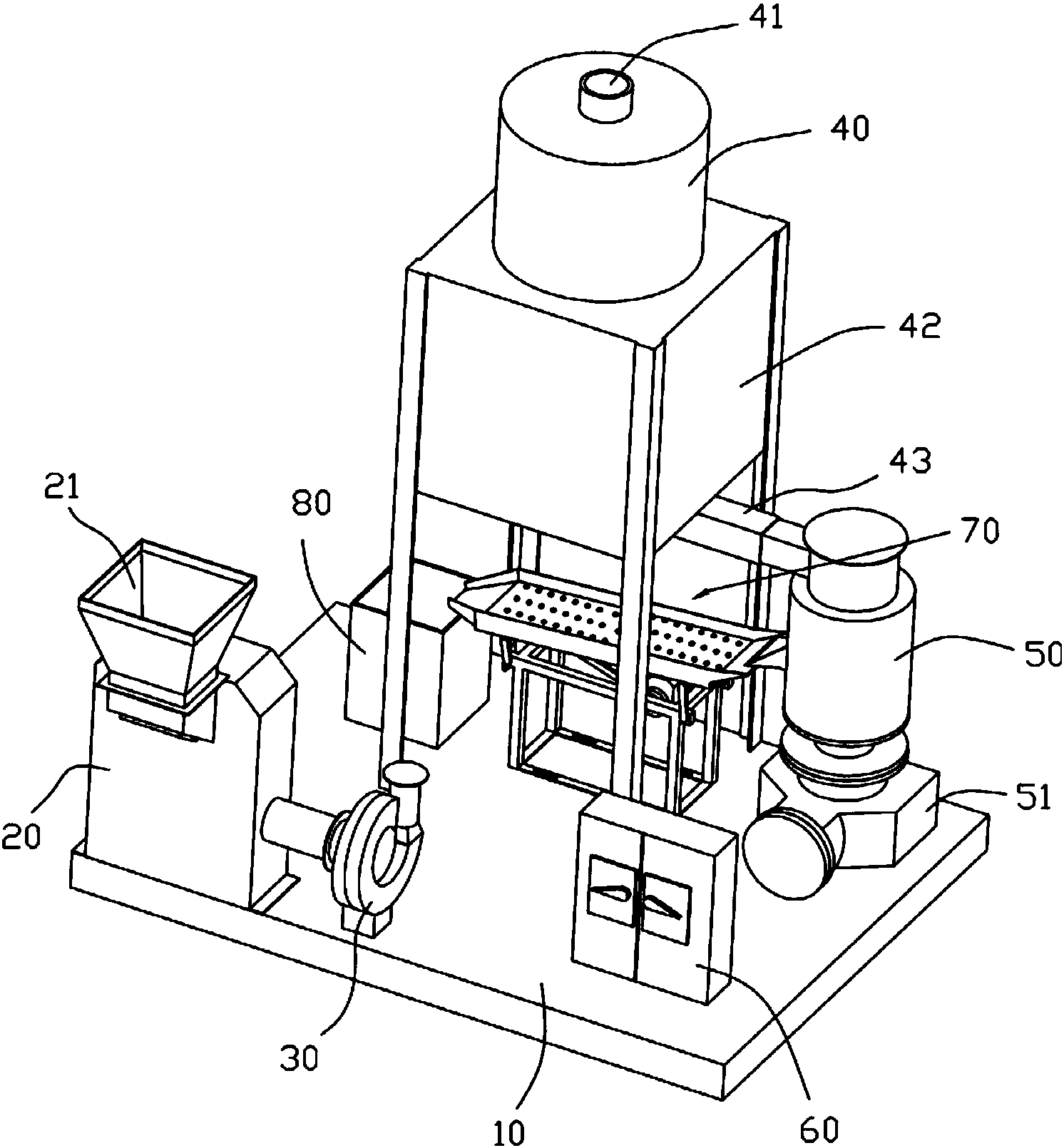 41

40

42

43

21

80

70

50

20

51

30

10

60