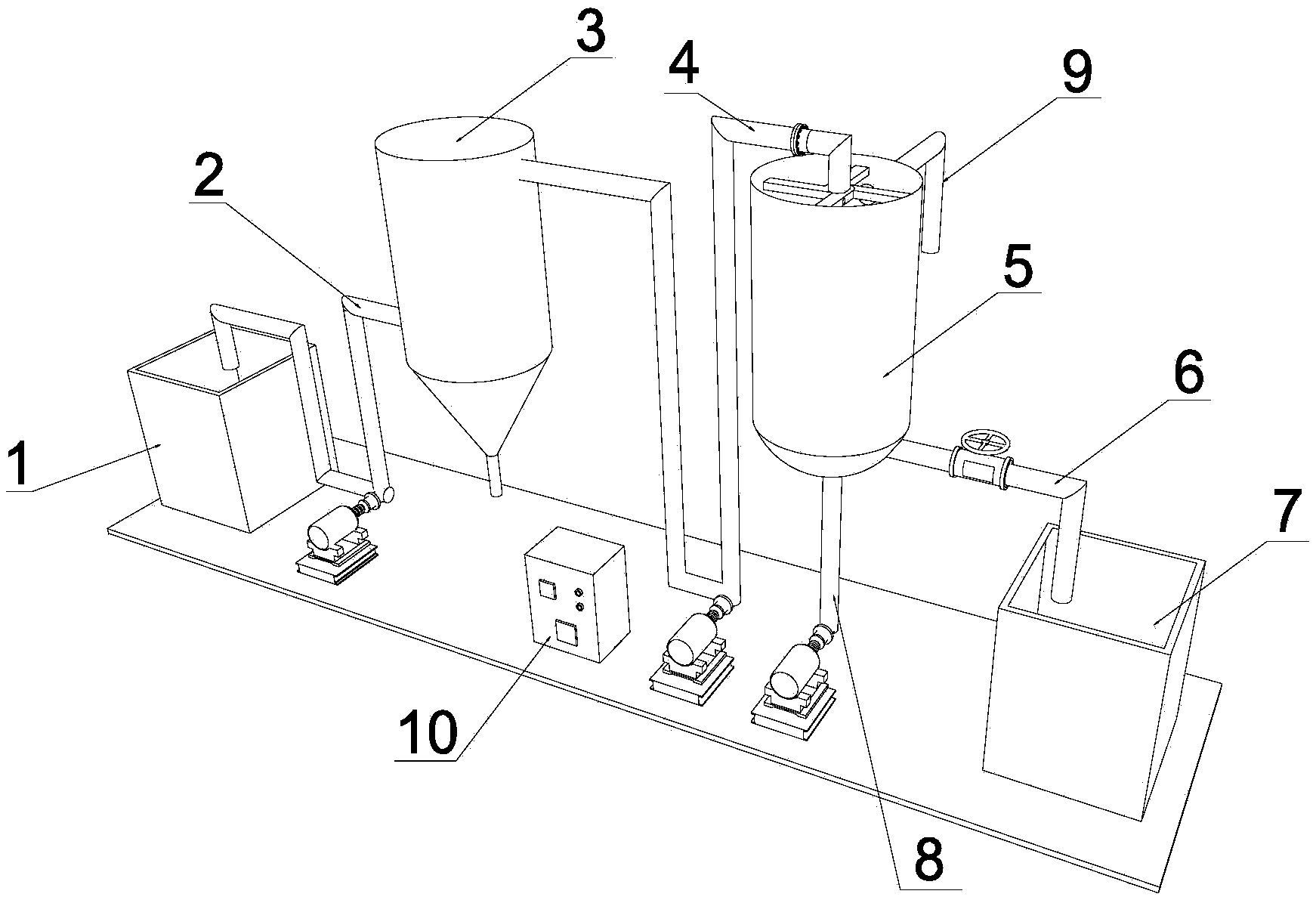 3
4
9
2
5
6
1
7
10
8