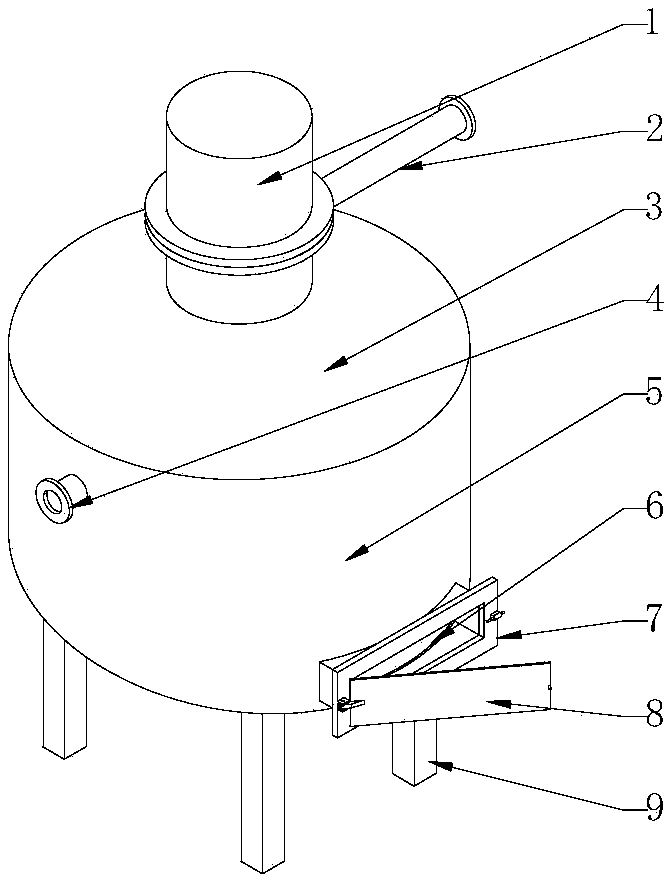 1
2
3
4
5
6
7
8
9