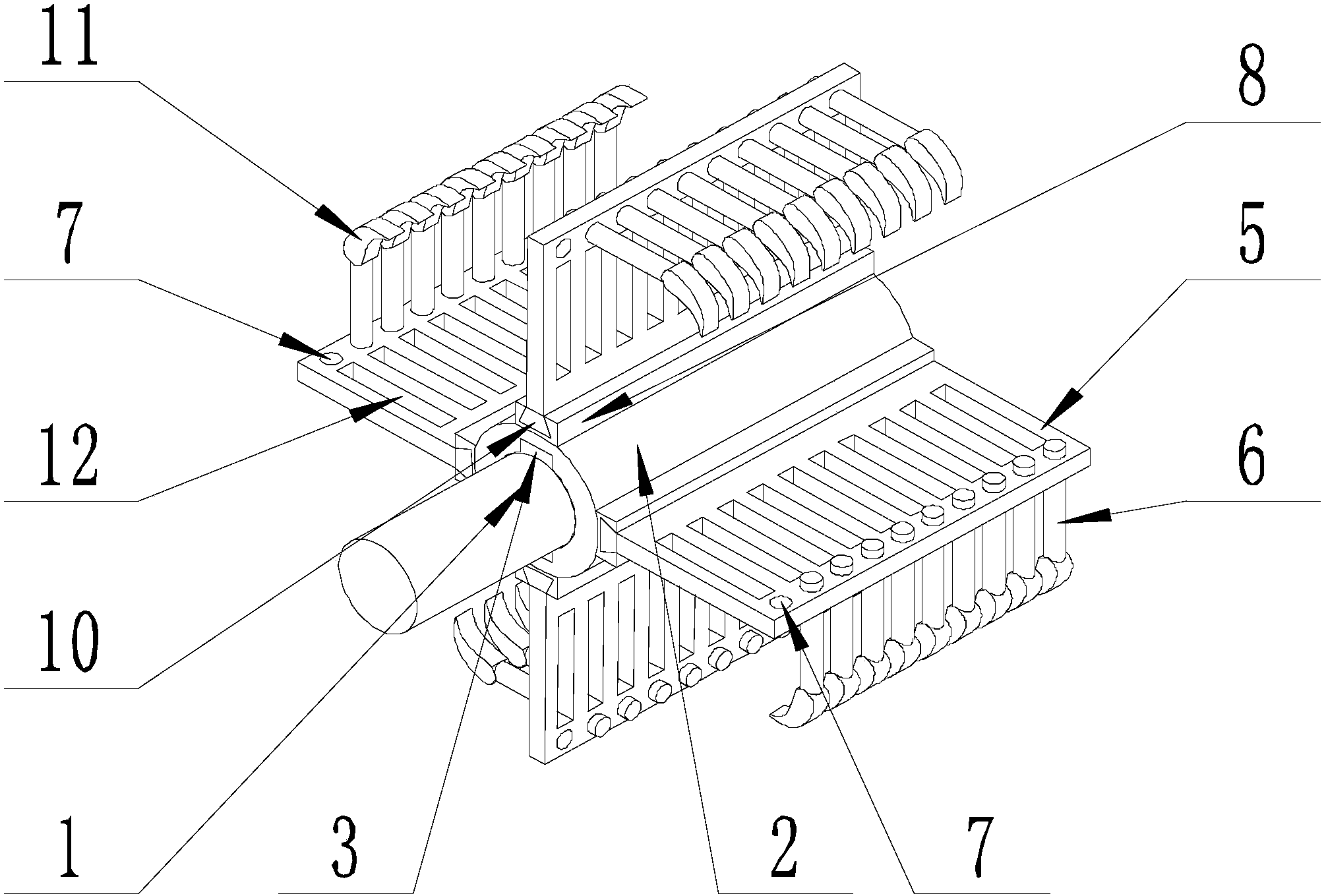 11
7
12
10
1
3
2
7
8
5
6