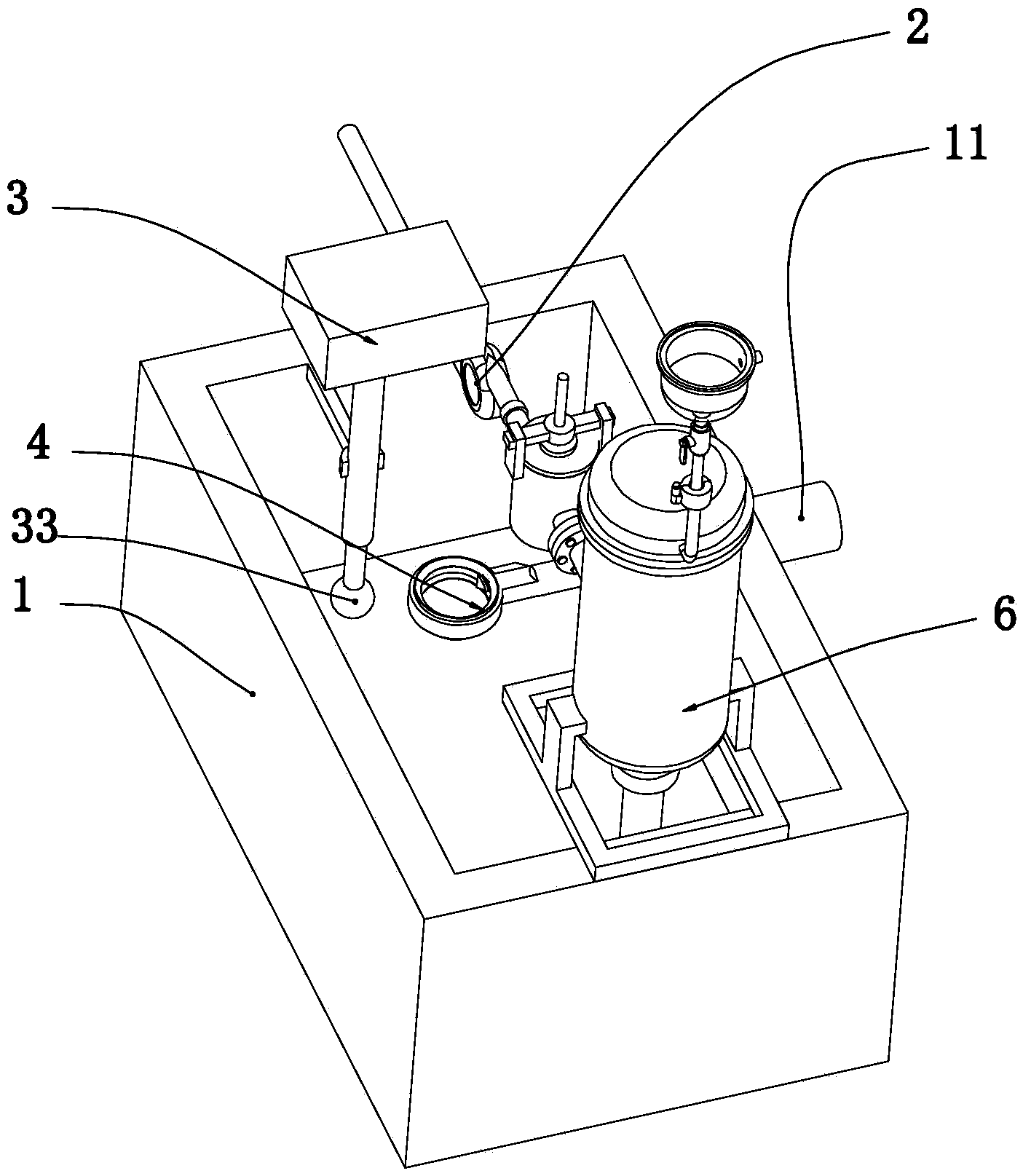 2

11

3

4

33

1

6