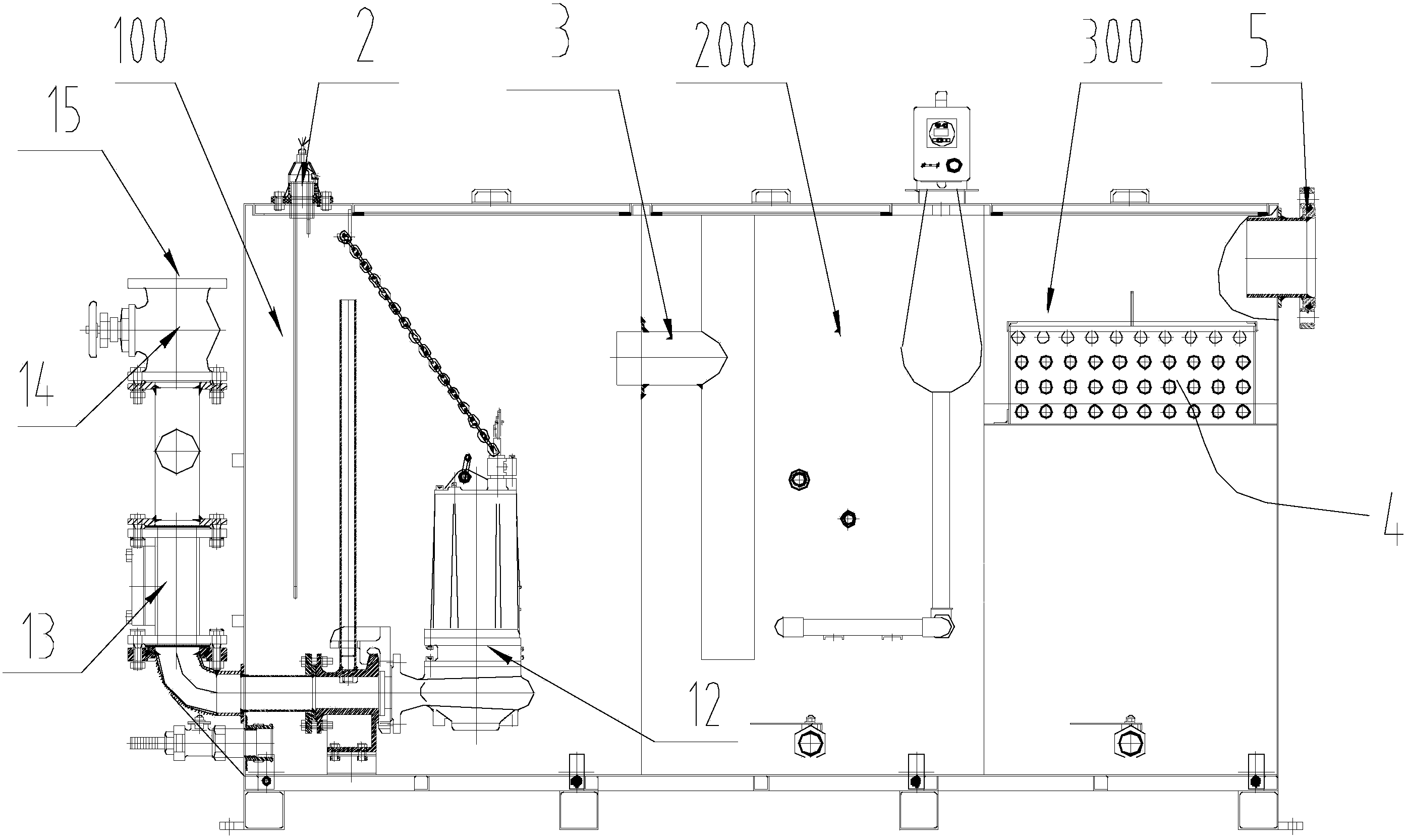 100
2
3
200
300
5
15
14
13
12
4