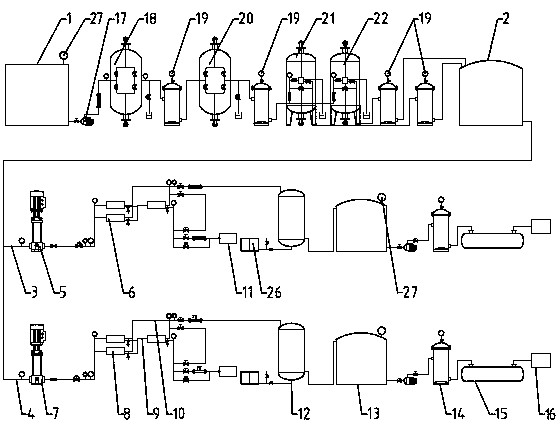 1
27
17
18
19
20
19
21
22
19
2
3
5
6
11
26
27
4
7
8
9
10
12
13
14
15
16