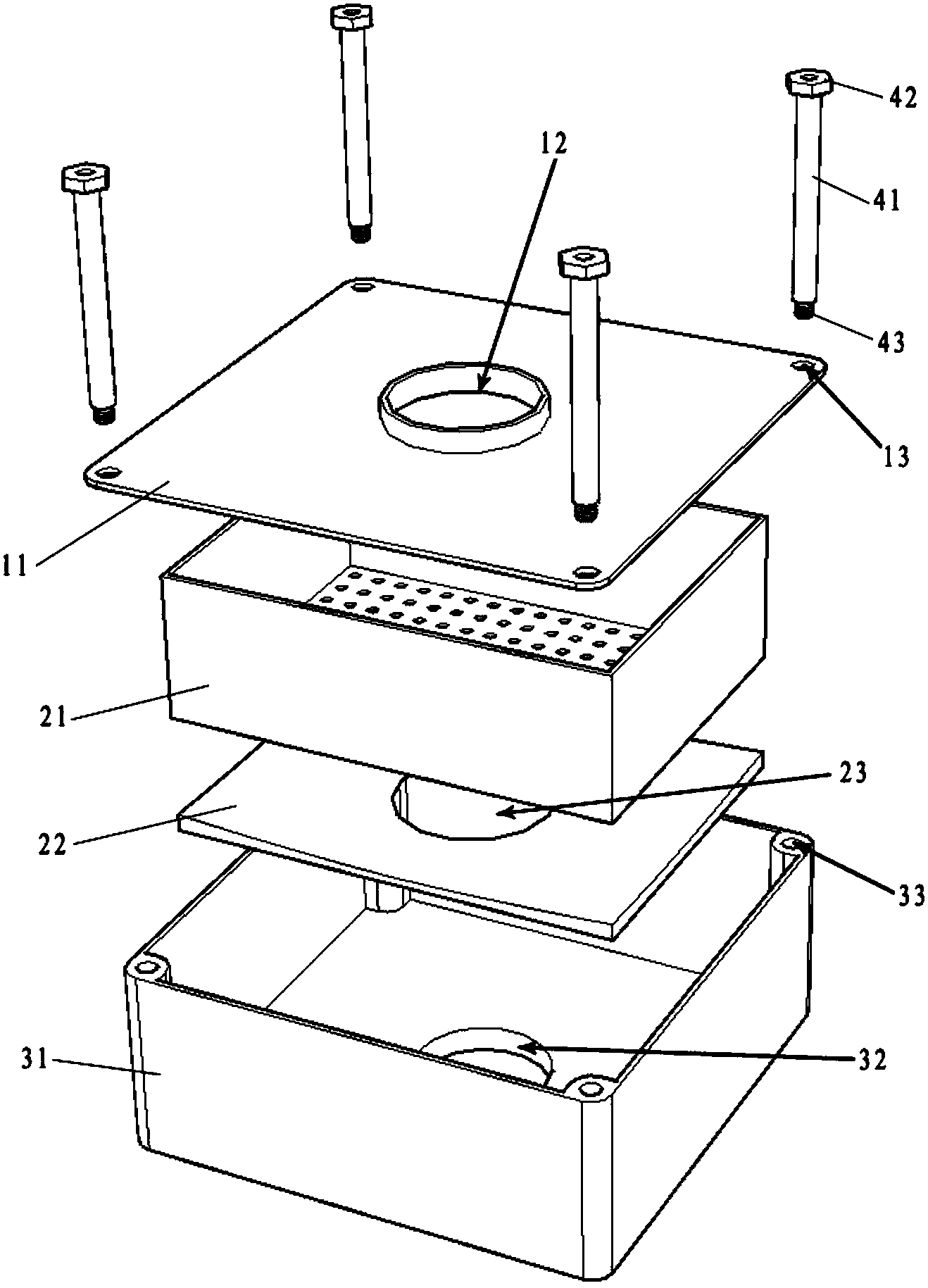 42
12
41
43
13
11
21
23
22
33
31
32