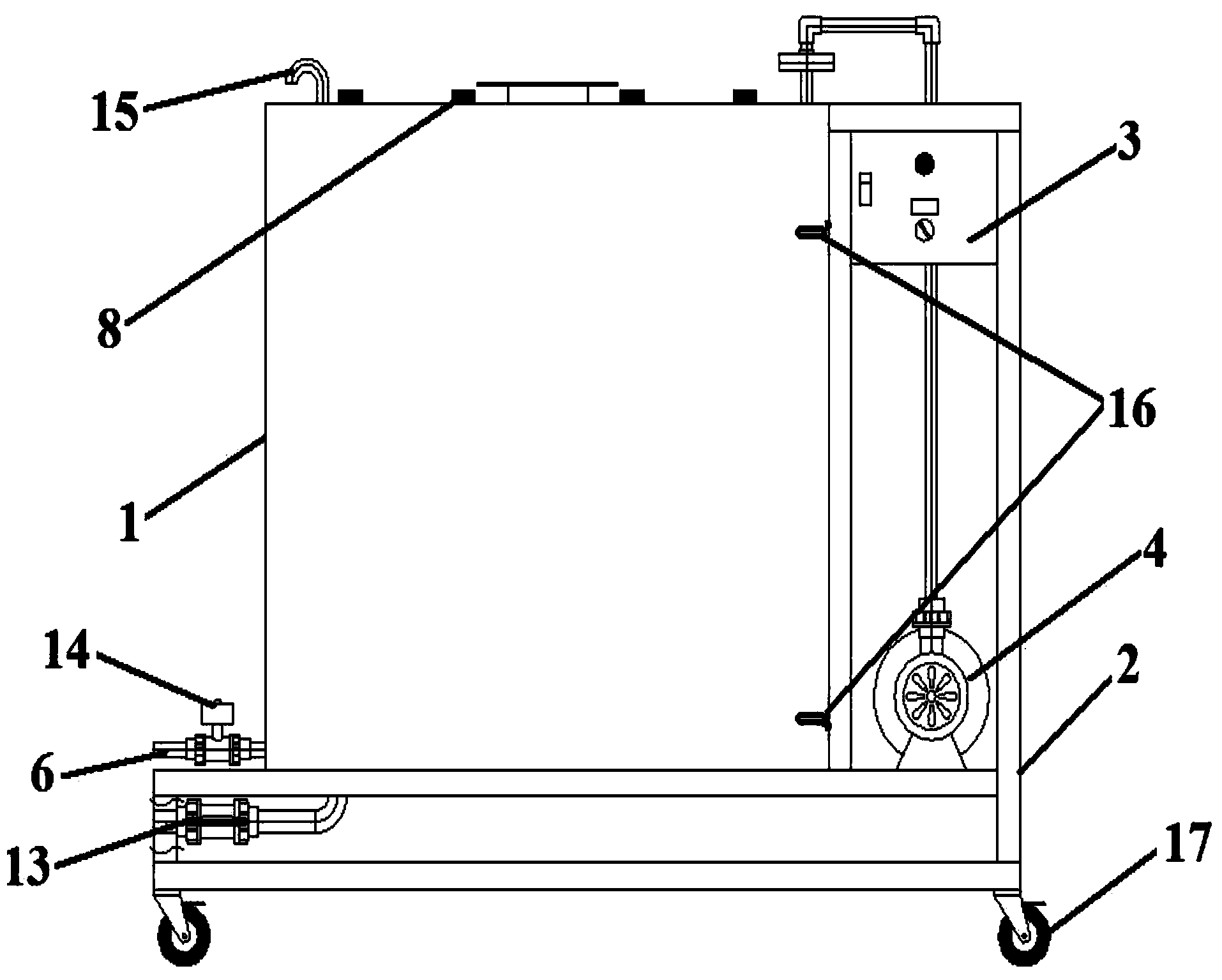 15

3

8

16

1

4

14

2

6

13

17