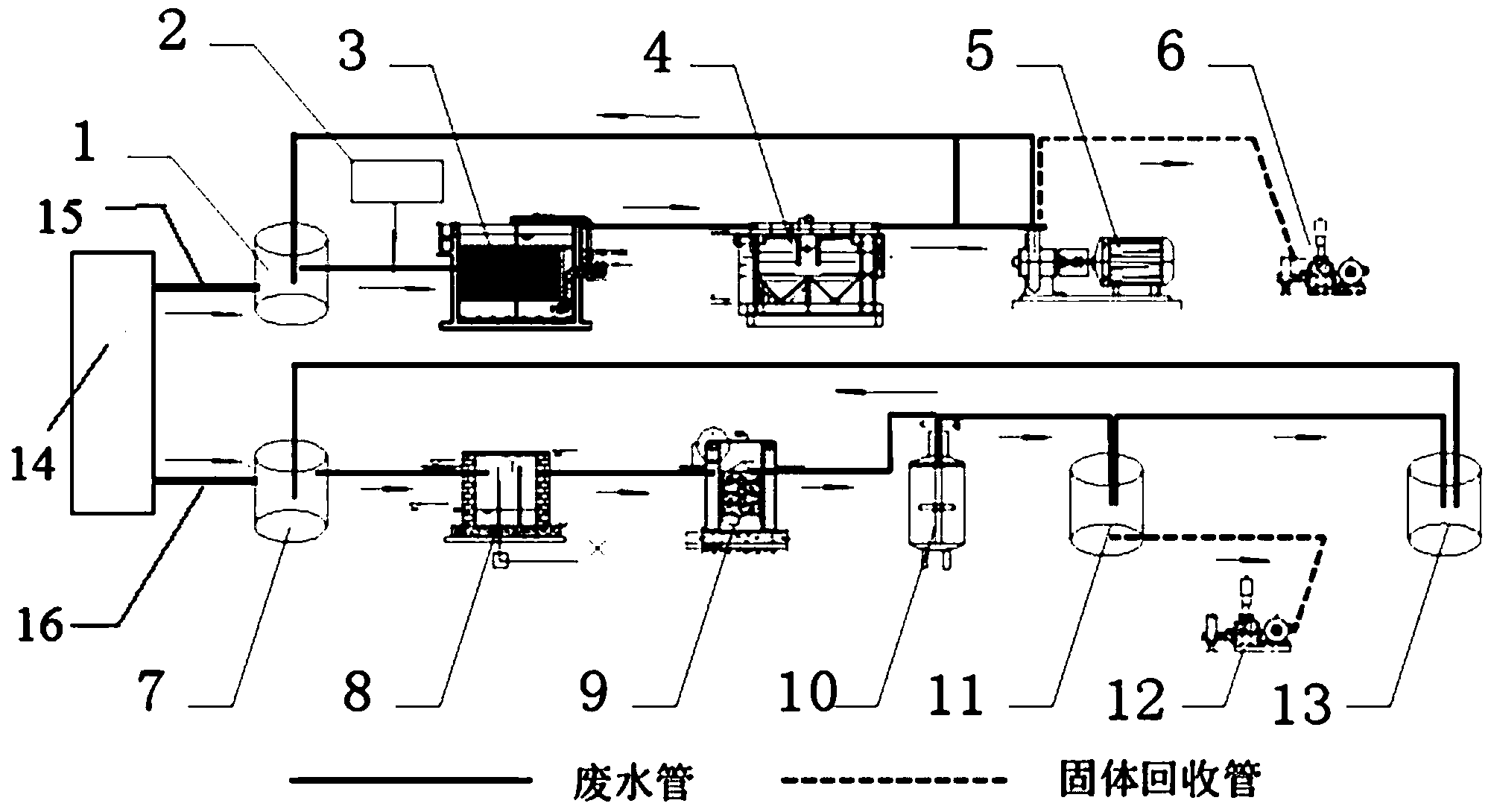 2 3 4 5 6
1
15
14
16
7 8 9 10 11 12 13
废水管 固体回收管