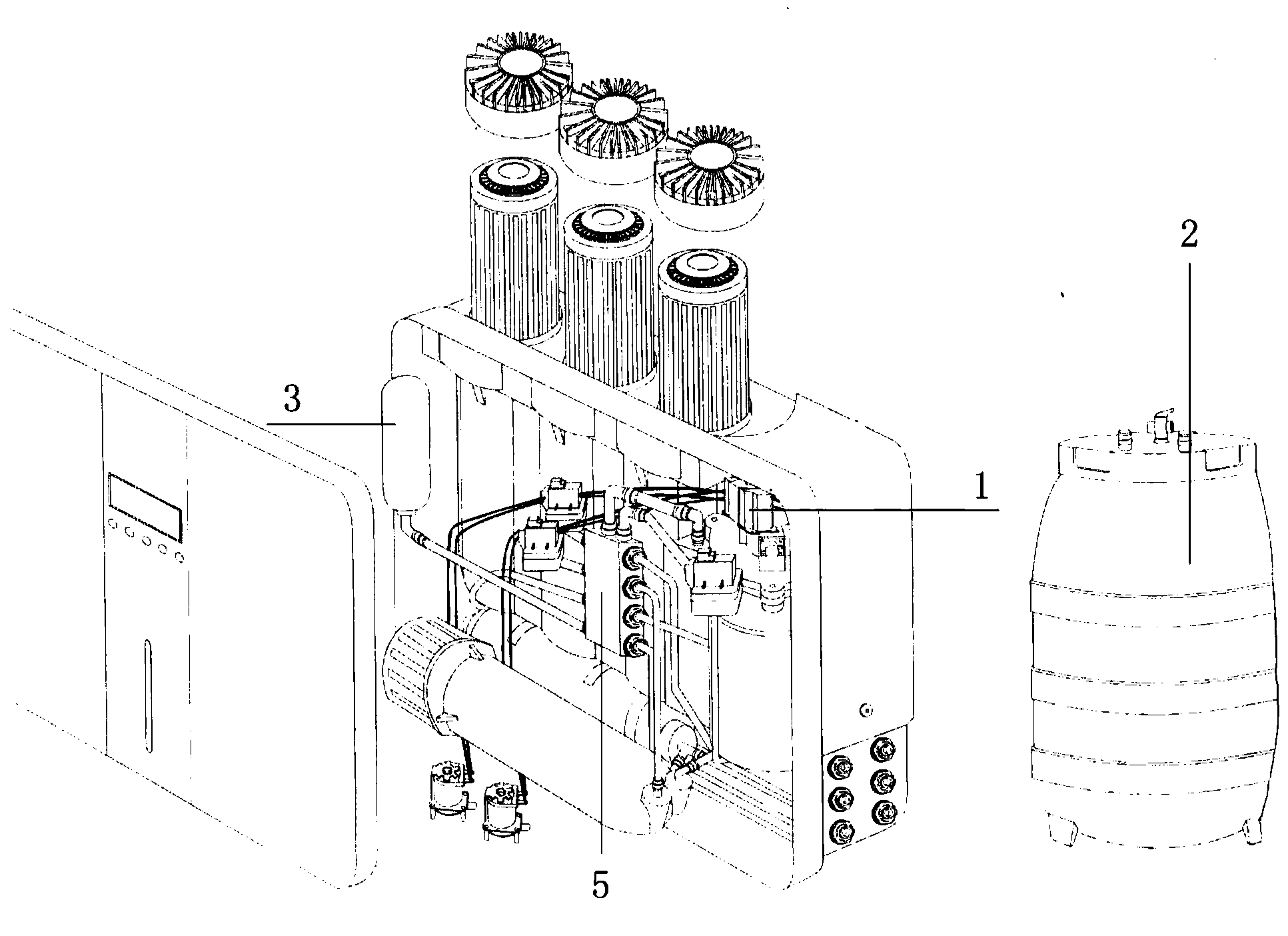 2
3
1
5