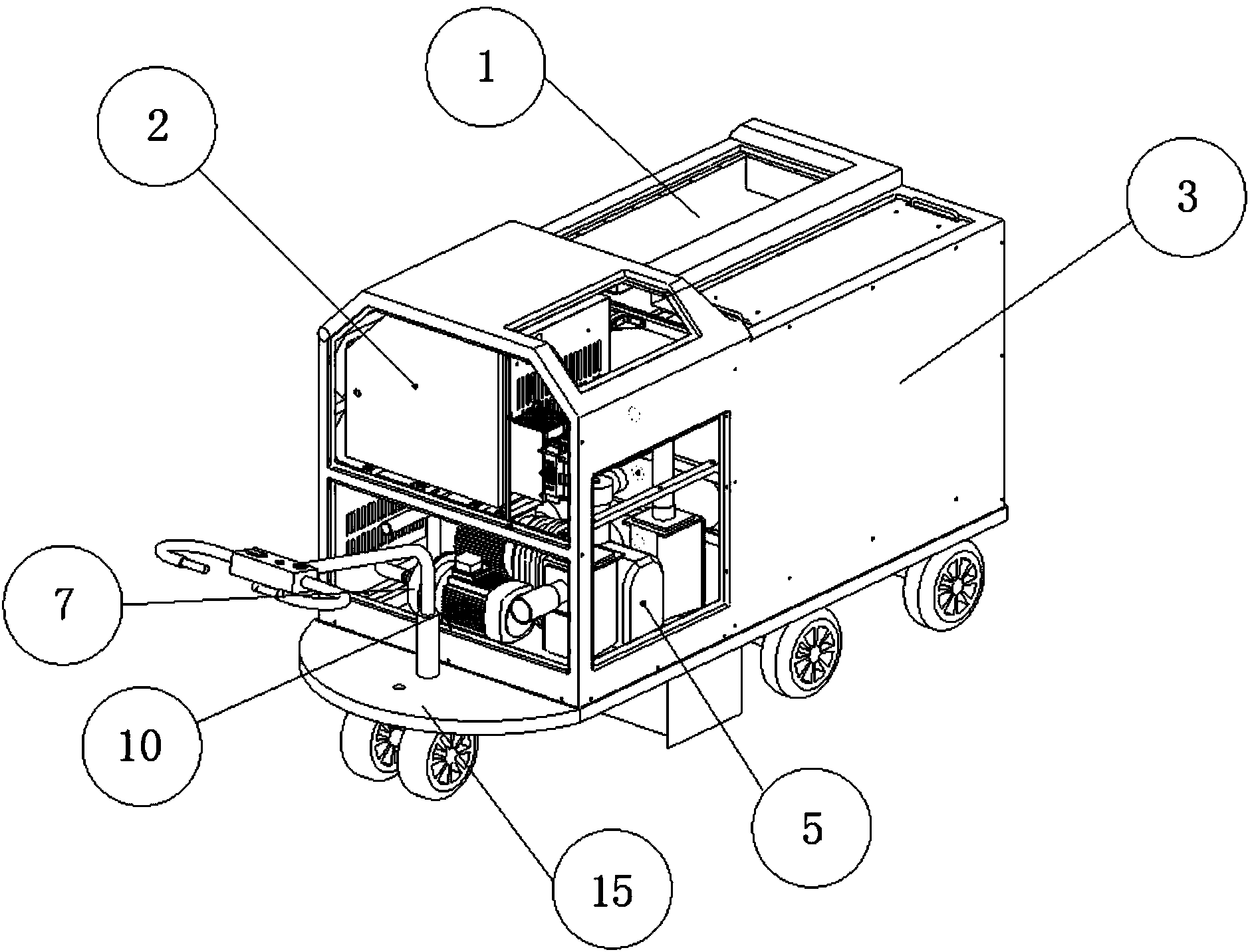 1

2

3

7

10

5

15