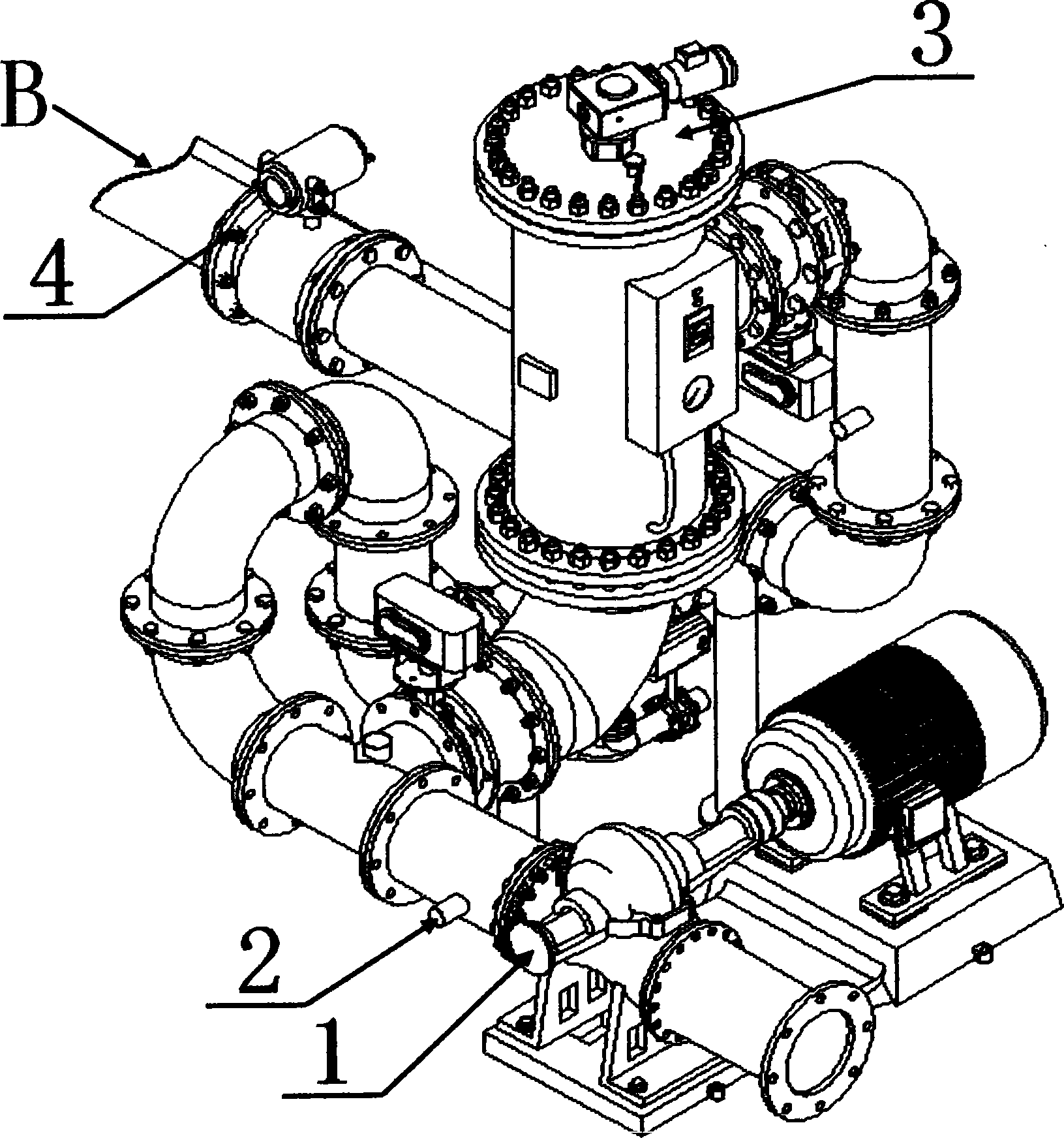 B
3
4
2
1