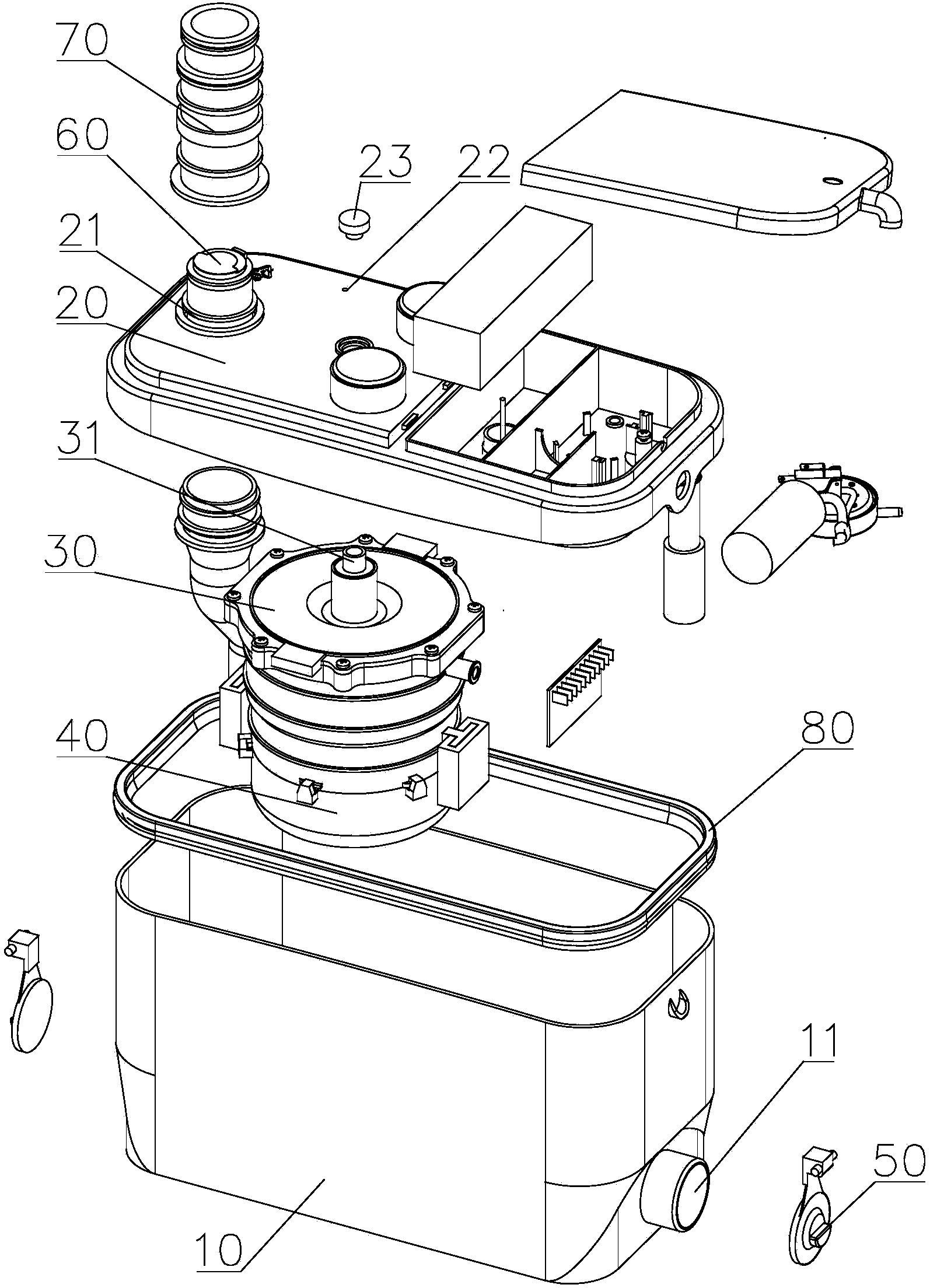 70
60
23
22
21
20
31
30
40
80
11
50
10