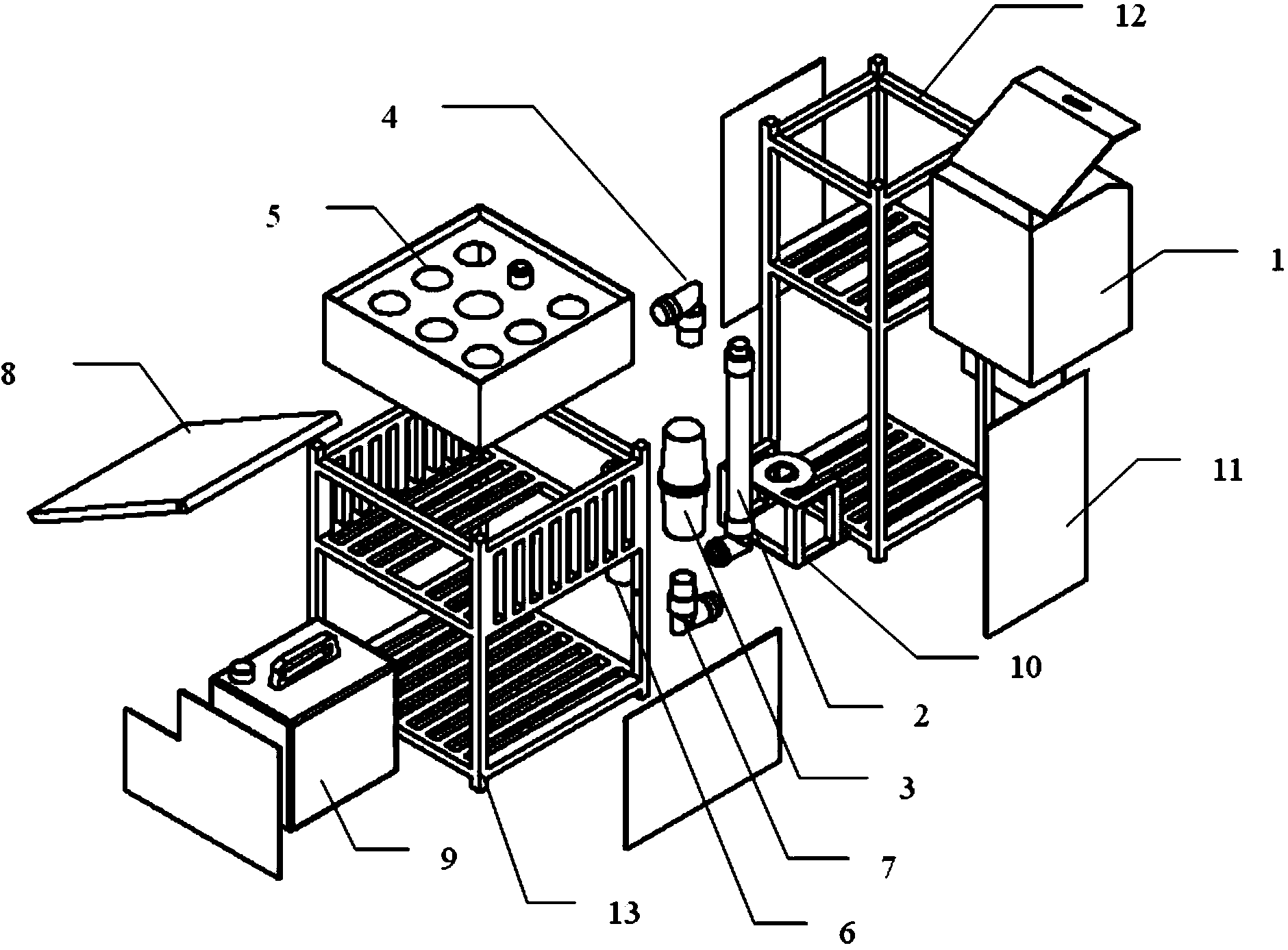 12

4

5

1

8

11

10

2

3

9

7

13

6