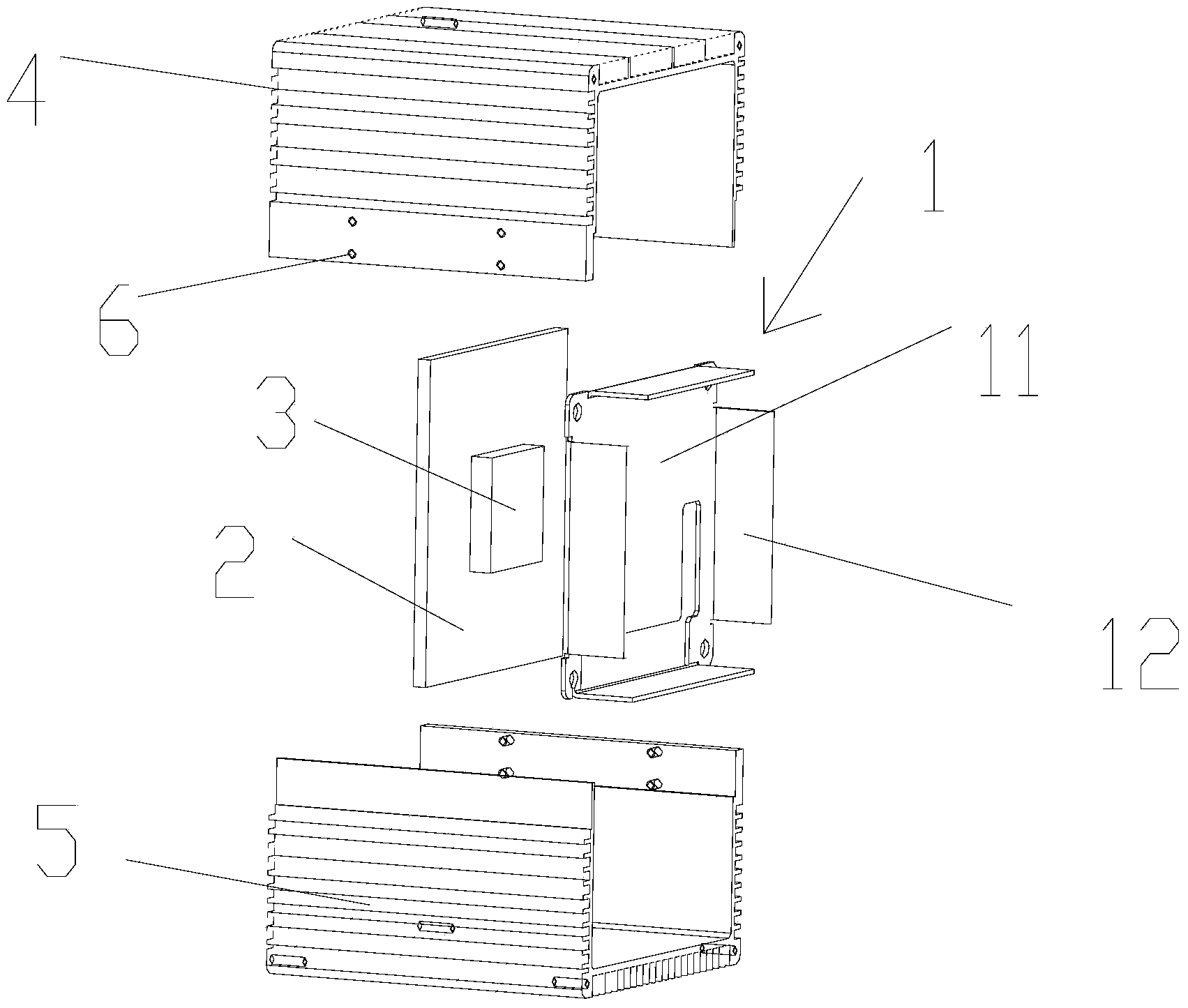 4

1

6

11

3

2

12

5