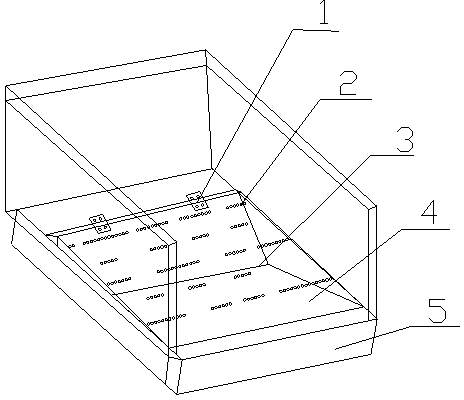 1
2
3
4
5