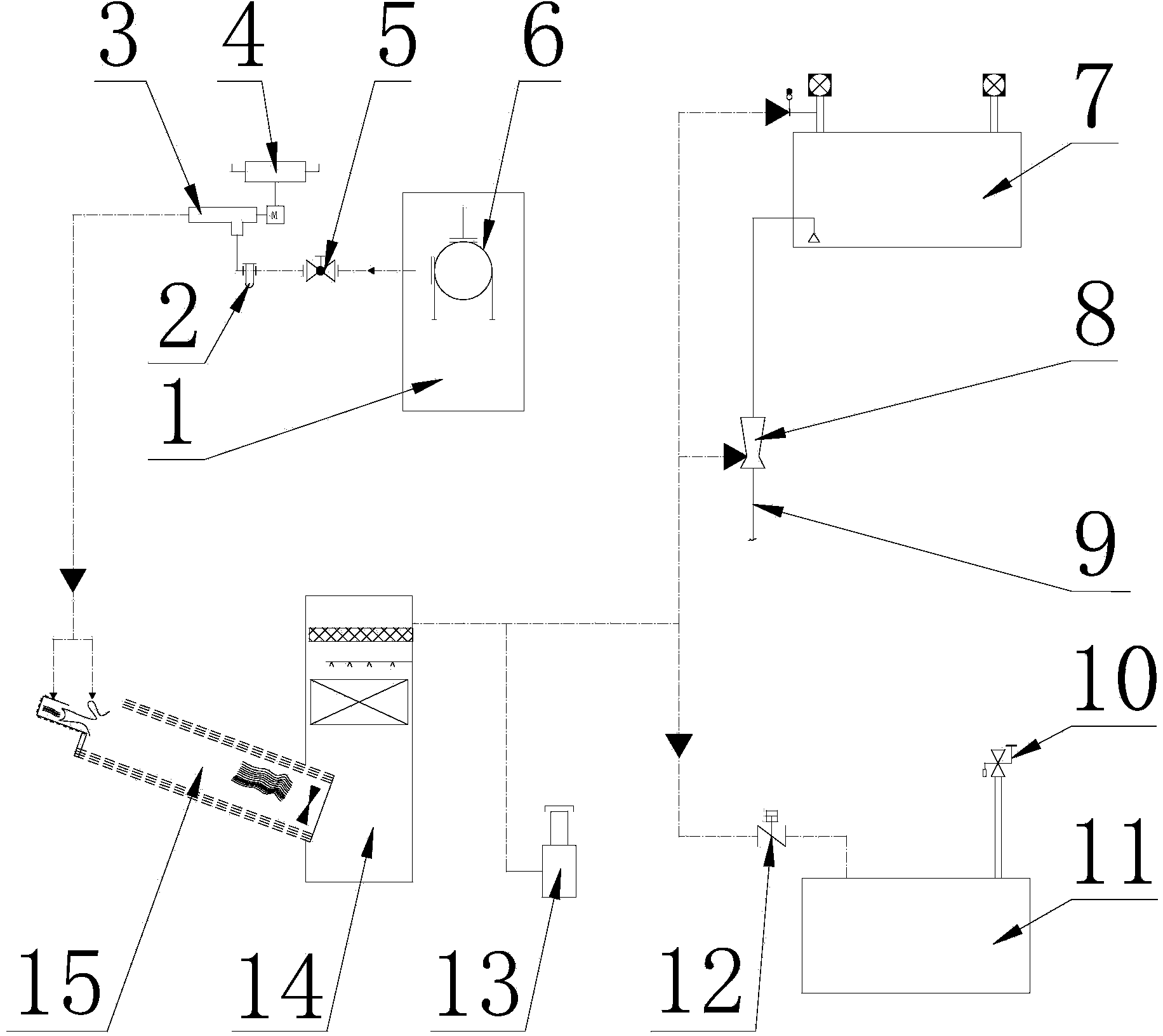 3
4
5
6
7
M
2
1
8
9
10
11
15
14
13
12