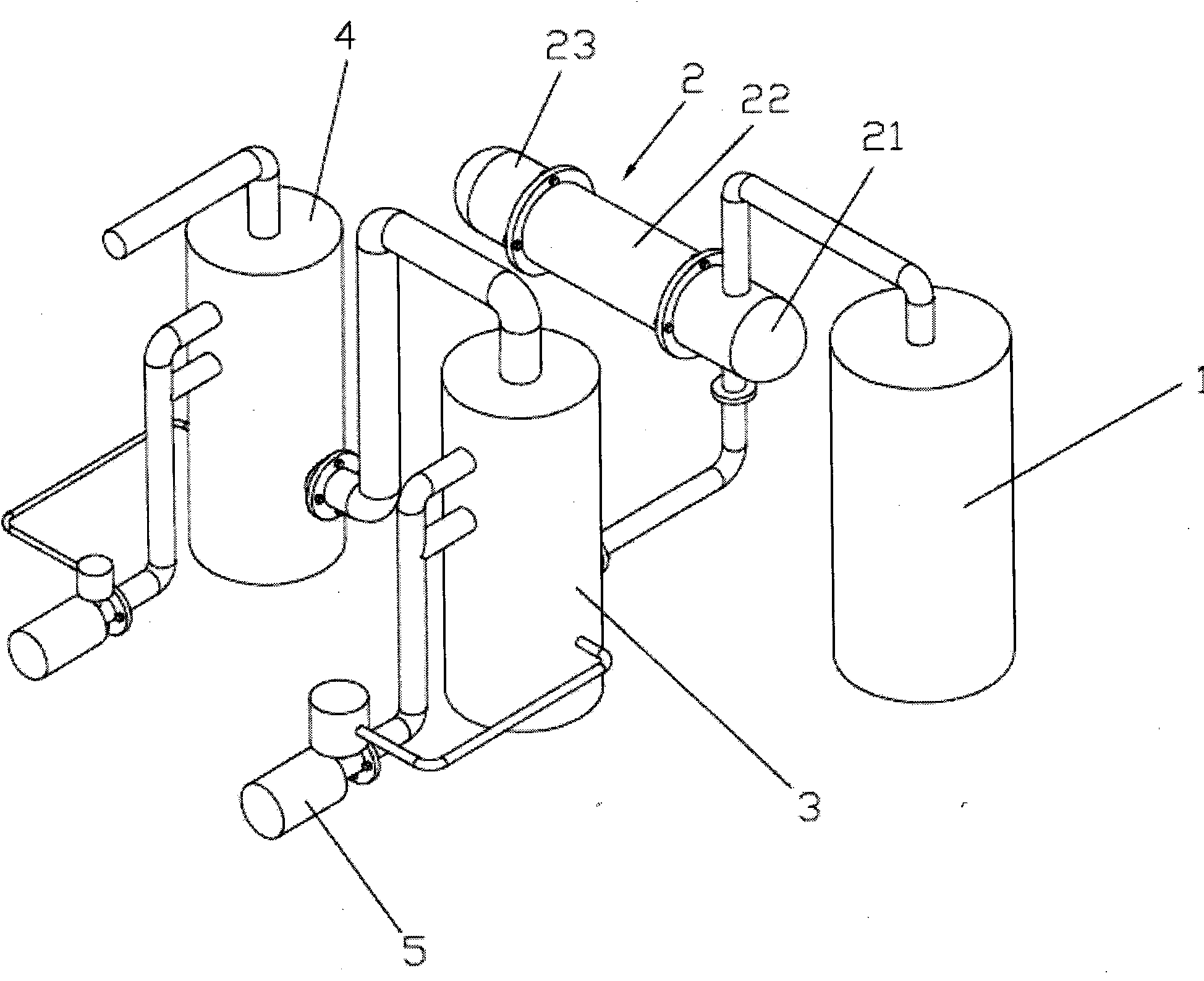 4
23
2
22
21
1
3
5