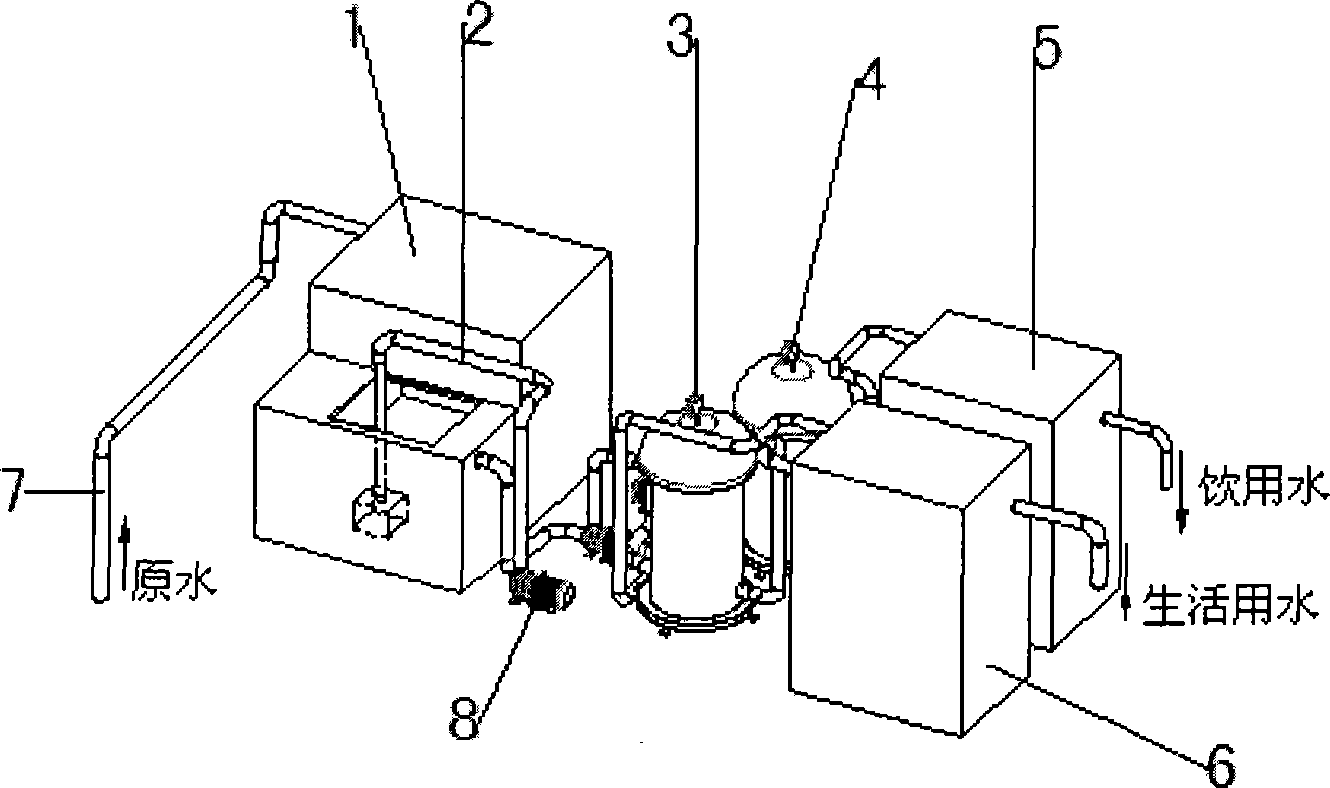 1
2
3
4
5
7
原水
饮用水
生活用水
8
6