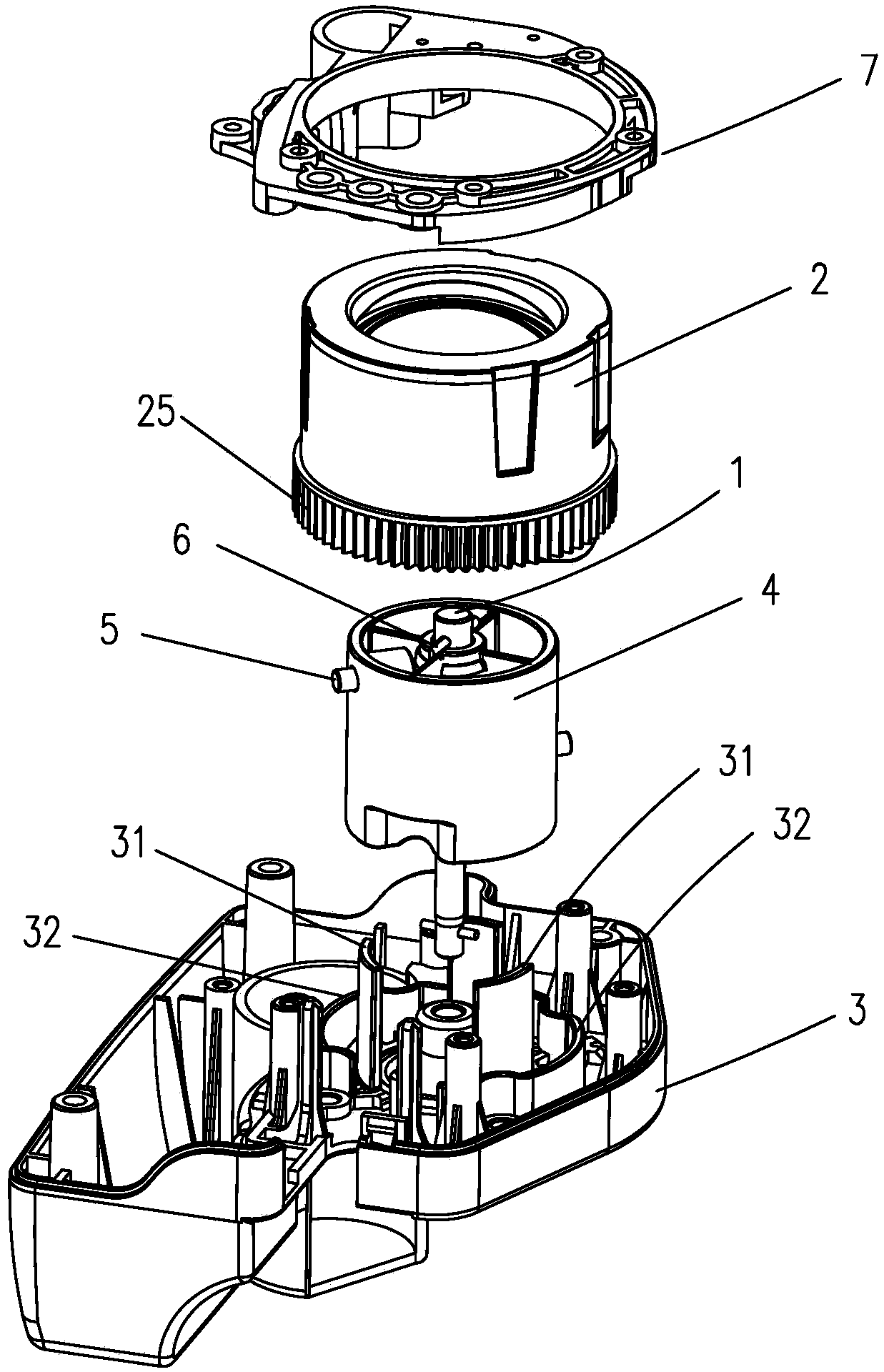 7
2
25
1
6
4
5
31
32
31
32
3