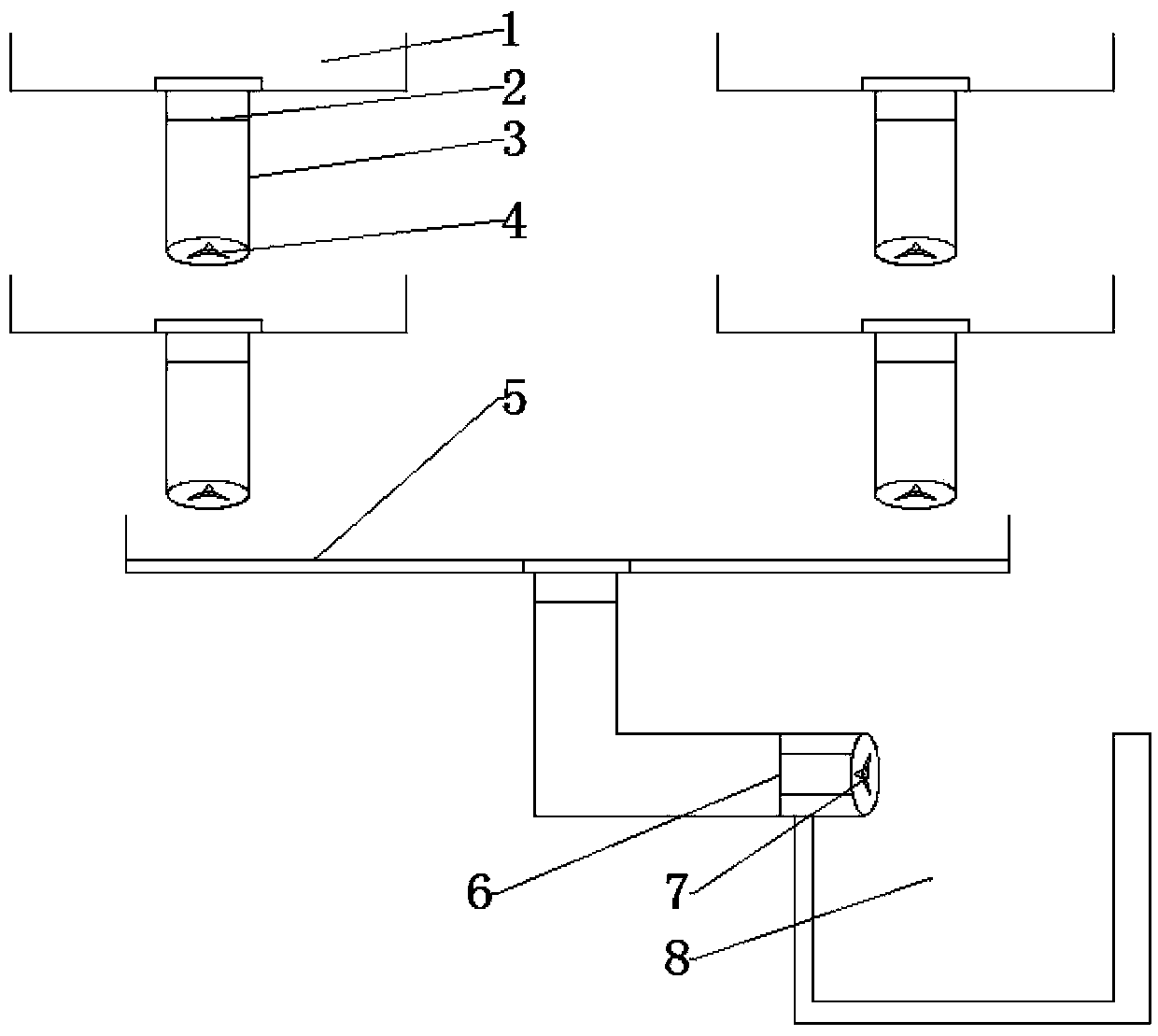 1
2
3
4
5
6
7
8