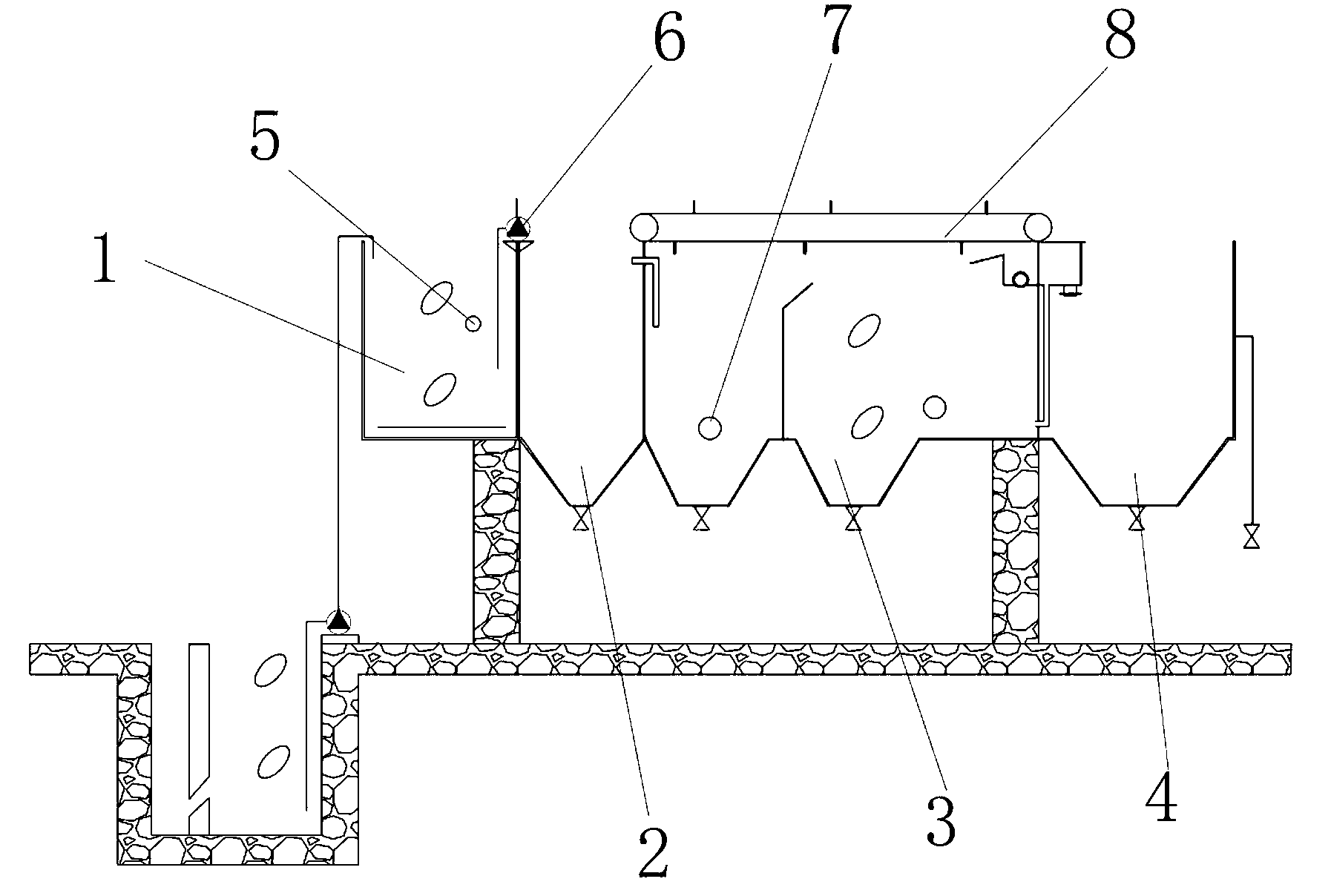 6
7
8
5
1
2
3
4