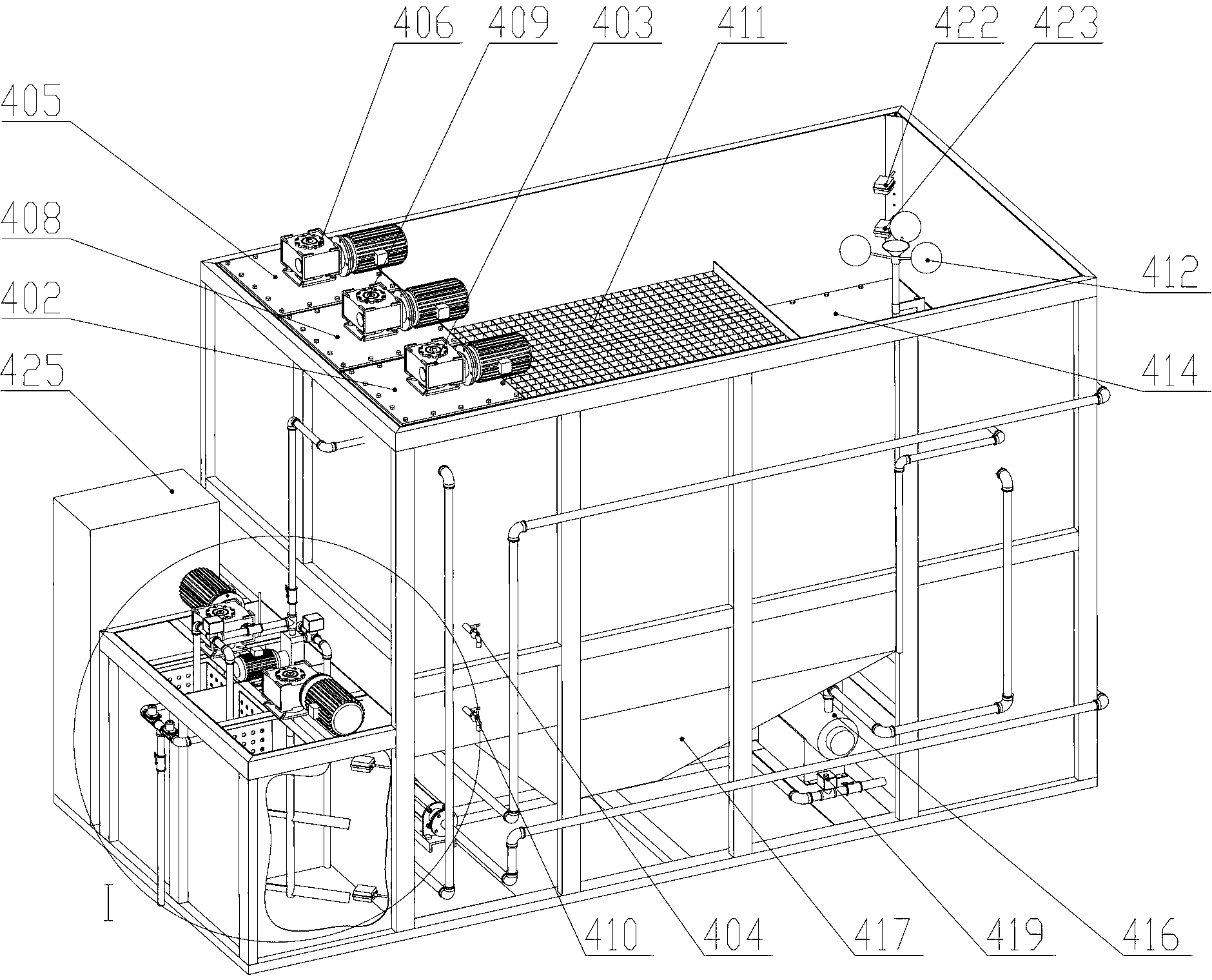 406 409 403 411 422 423

405

408

402

425

412

414

I

410 404 417 419 416