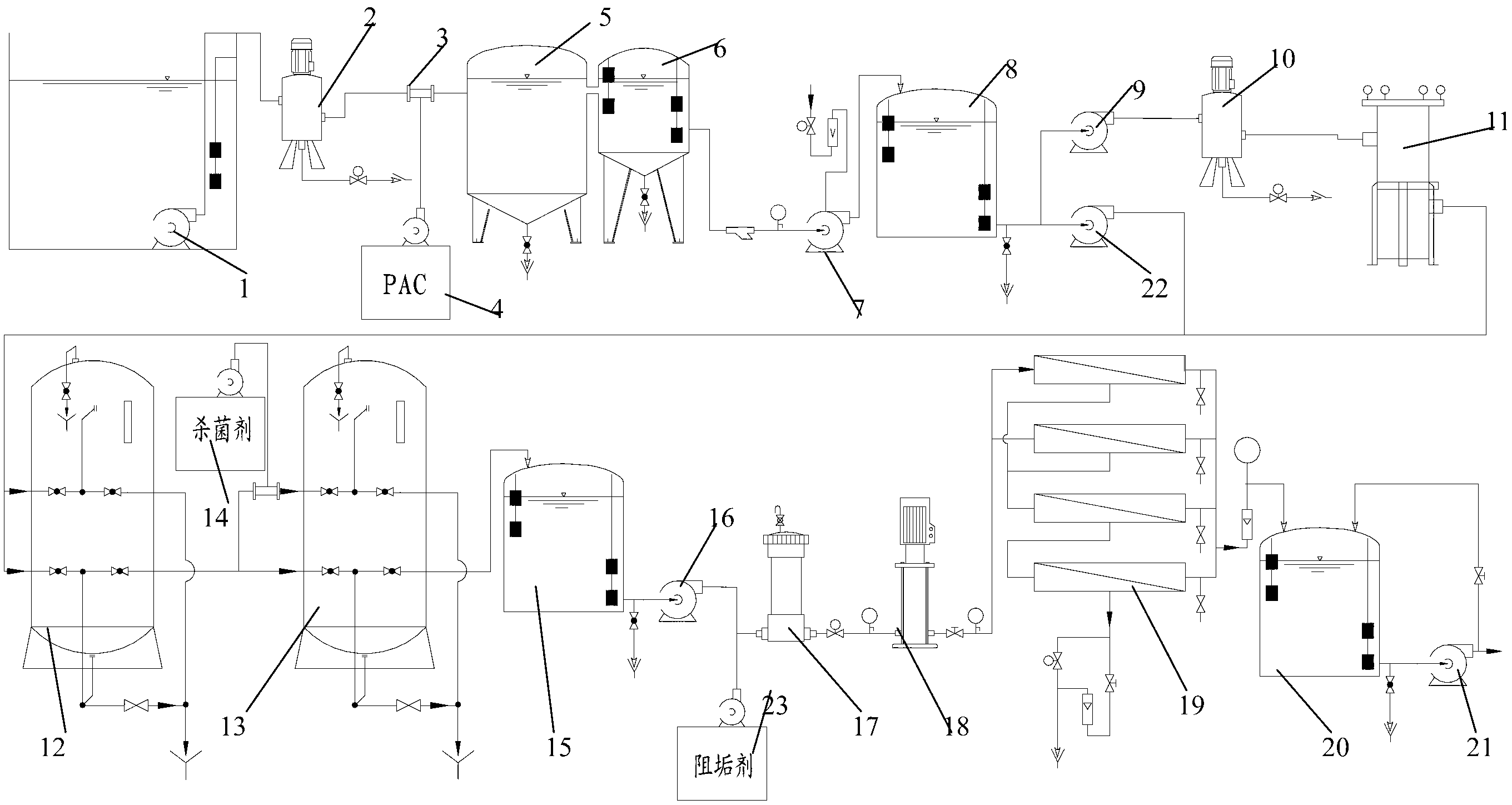 2
3
5
6
8
9
10
11
1
PAC
4
7
22
杀菌剂
14
16
12
13
15
23
阻垢剂
17
18
19
20
21