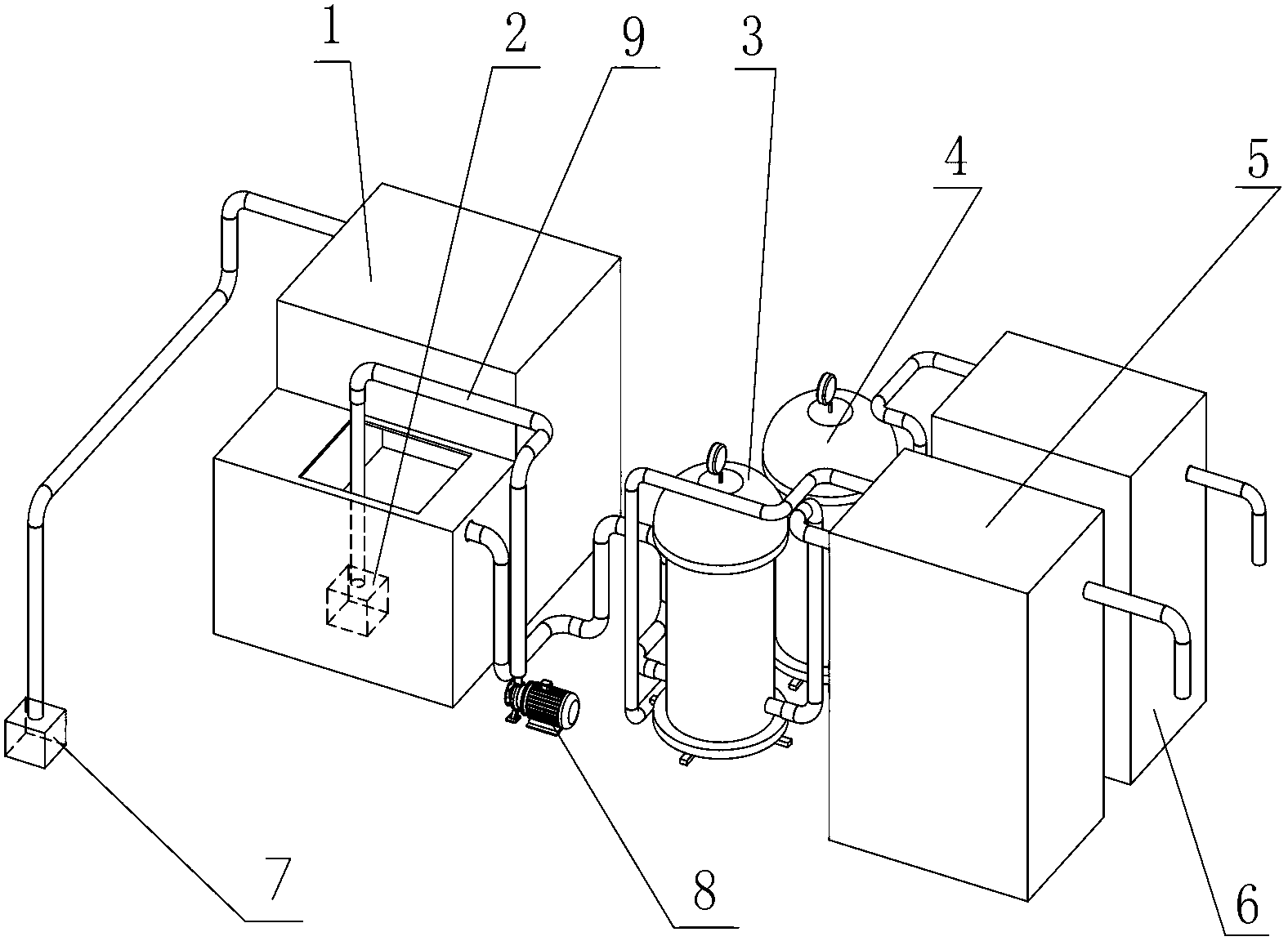 1
2
9
3
4
5
7
8
6